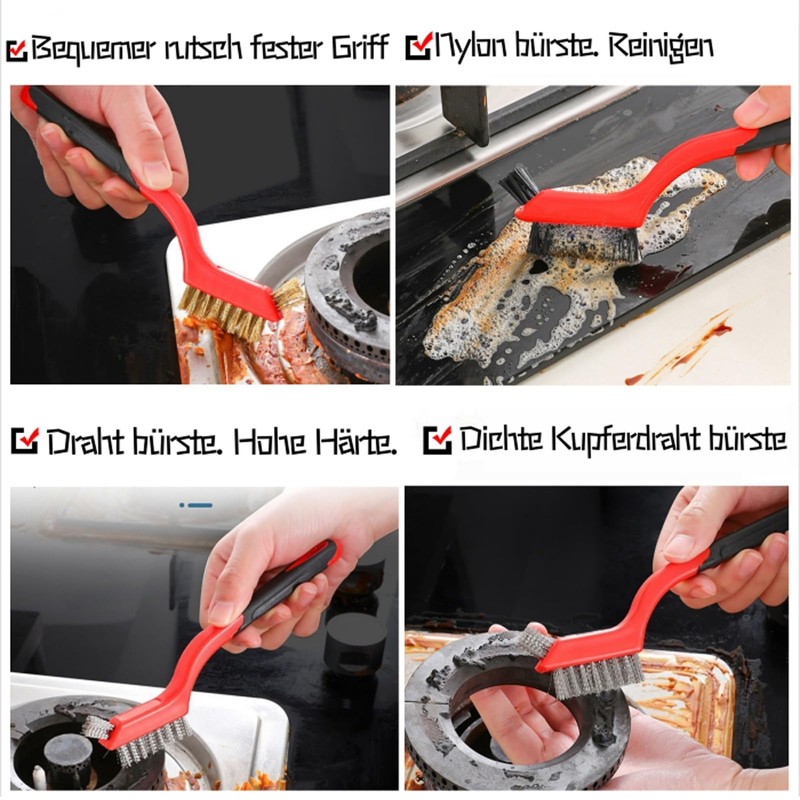 Bequemer rutsch fester Griff

Nylon bürste. Reinigen

Draht bürste. Hohe Härte.

Dichte Kupferdraht bürste