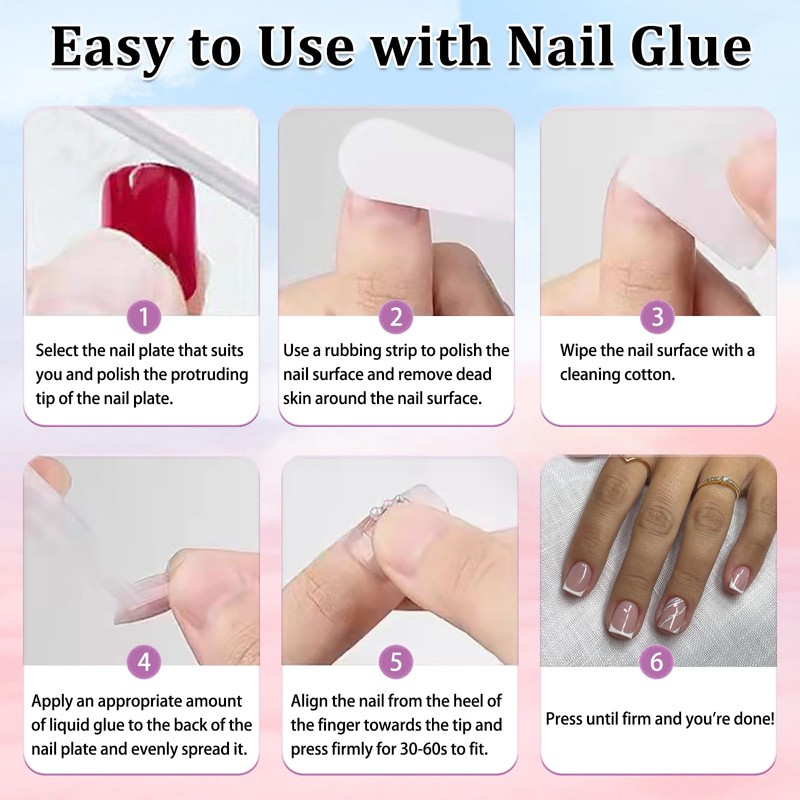 Easy to Use with Nail Glue

1
Select the nail plate that suits you and polish the protruding tip of the nail plate.

2
Use a rubbing strip to polish the nail surface and remove dead skin around the nail surface.

3
Wipe the nail surface with a cleaning cotton.

4
Apply an appropriate amount of liquid glue to the back of the nail plate and evenly spread it.

5
Align the nail from the heel of the finger towards the tip and press firmly for 30-60s to fit.

6
Press until firm and you're done!