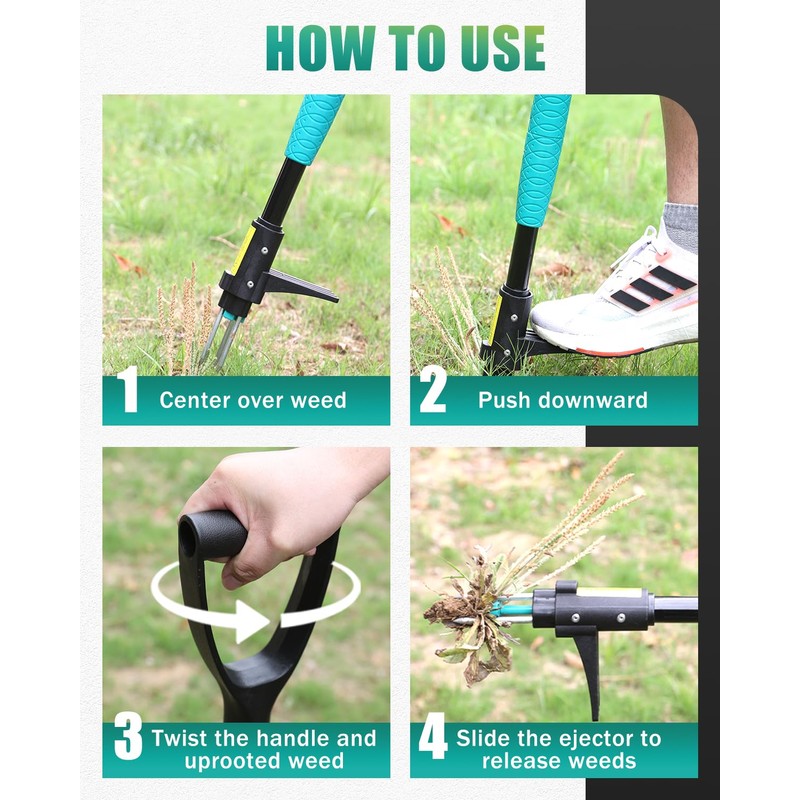 HOW TO USE

1 Center over weed

2 Push downward

3 Twist the handle and uprooted weed

4 Slide the ejector to release weeds