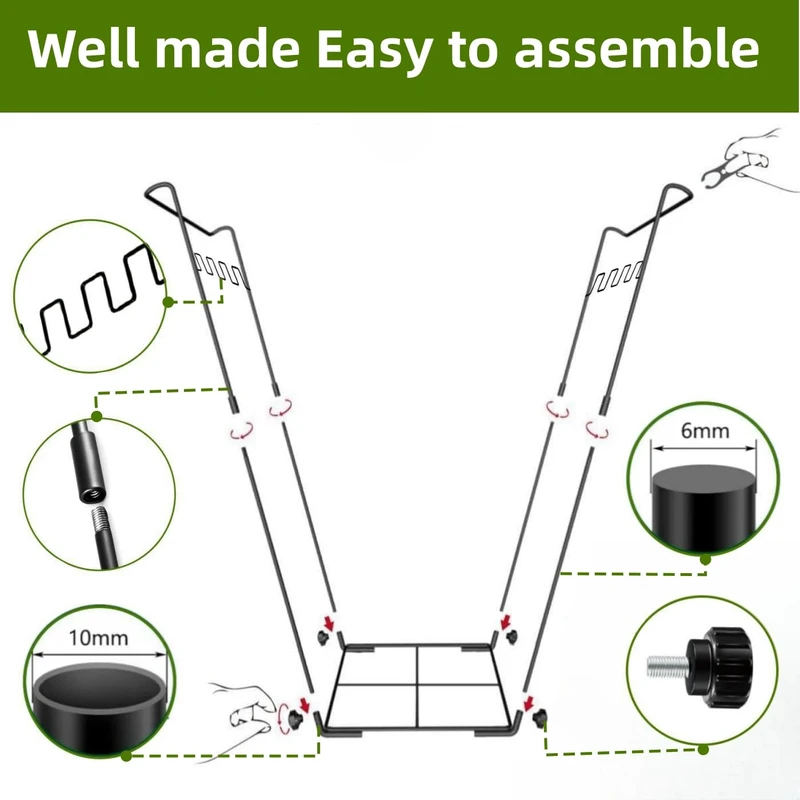 Well made Easy to assemble

6mm

10mm