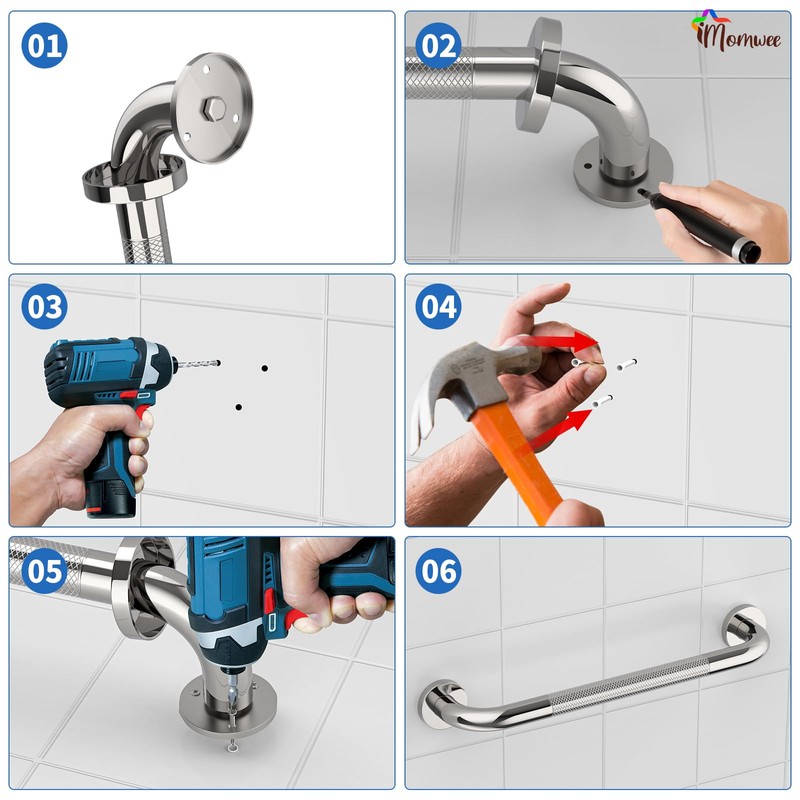 01

02

Momwee

03

04

05

06