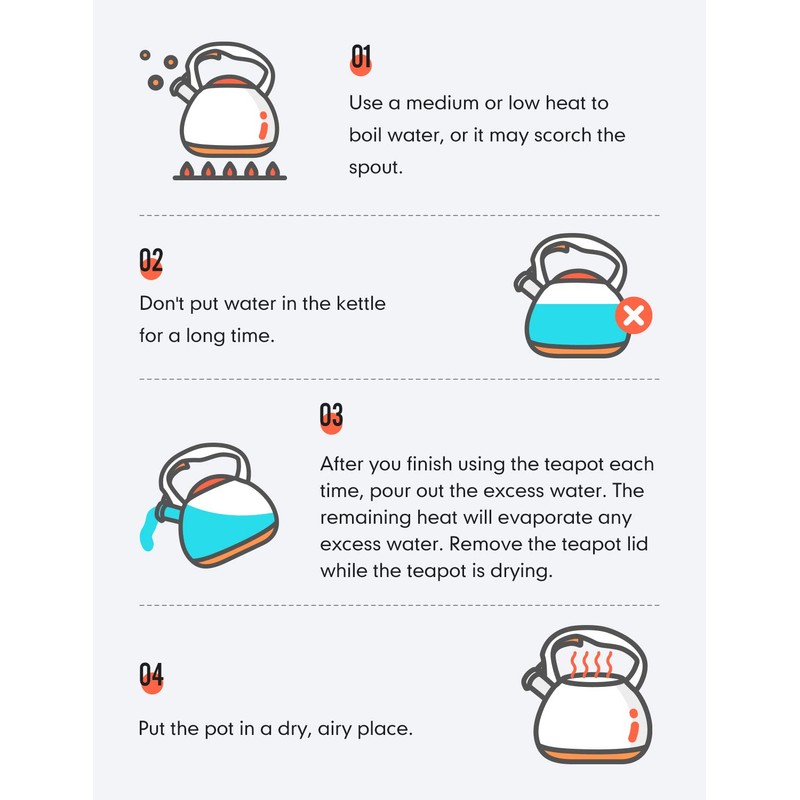 01

Use a medium or low heat to boil water, or it may scorch the spout.

02

Don't put water in the kettle for a long time.

03

After you finish using the teapot each time, pour out the excess water. The remaining heat will evaporate any excess water. Remove the teapot lid while the teapot is drying.

04

Put the pot in a dry, airy place.