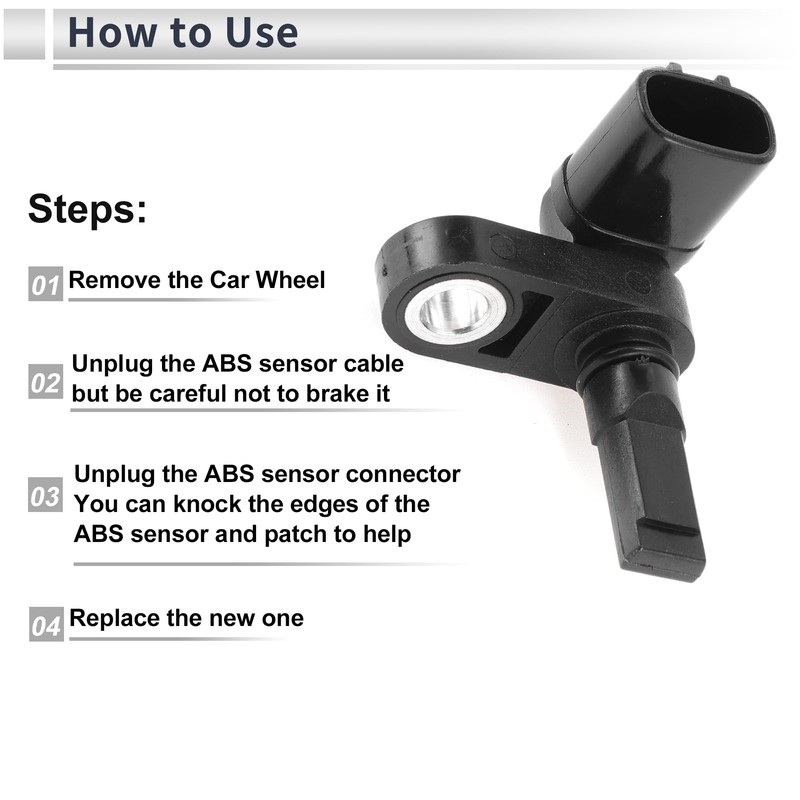 How to Use

Steps:

01 Remove the Car Wheel

02 Unplug the ABS sensor cable but be careful not to brake it

03 Unplug the ABS sensor connector You can knock the edges of the ABS sensor and patch to help

04 Replace the new one