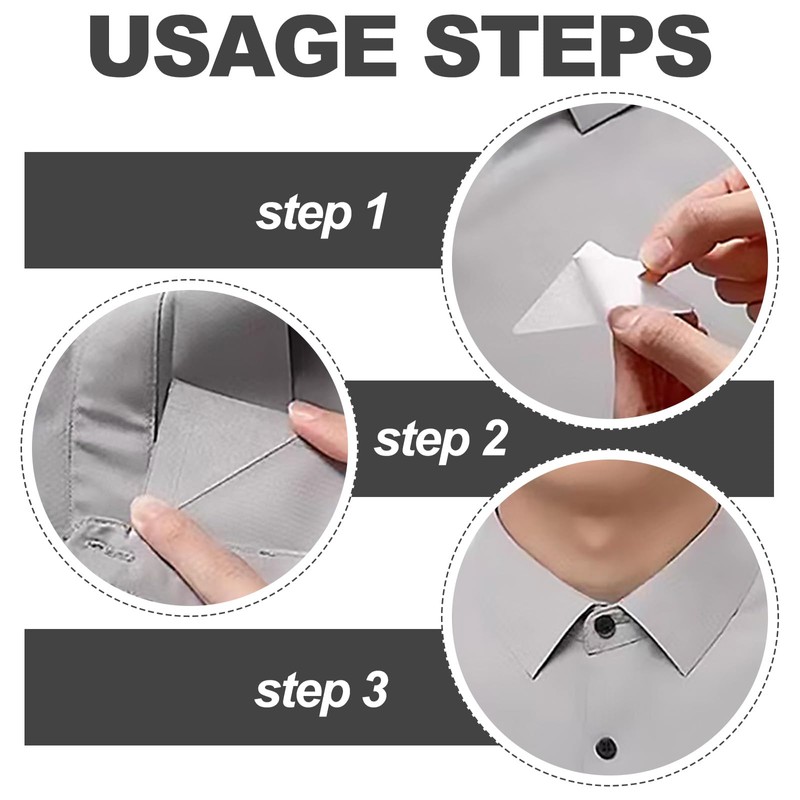 USAGE STEPS

step 1

step 2

step 3