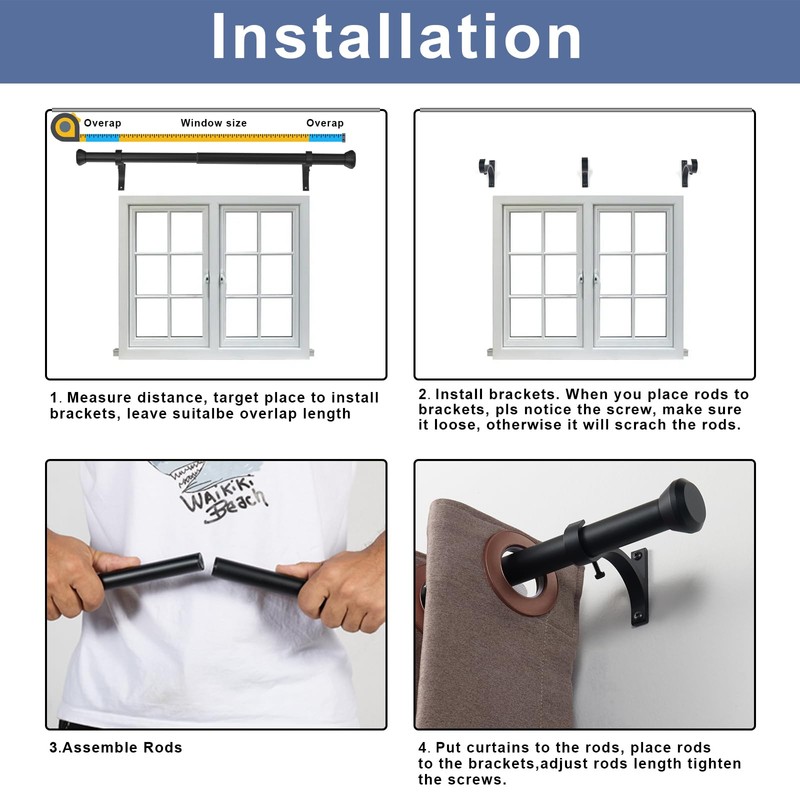 Installation

Overap Window size Overap

1. Measure distance, target place to install brackets, leave suitalbe overlap length

2. Install brackets. When you place rods to brackets, pls notice the screw, make sure it loose, otherwise it will scrach the rods.

WAIKIKI Beach

3.Assemble Rods

4. Put curtains to the rods, place rods to the brackets,adjust rods length tighten the screws.