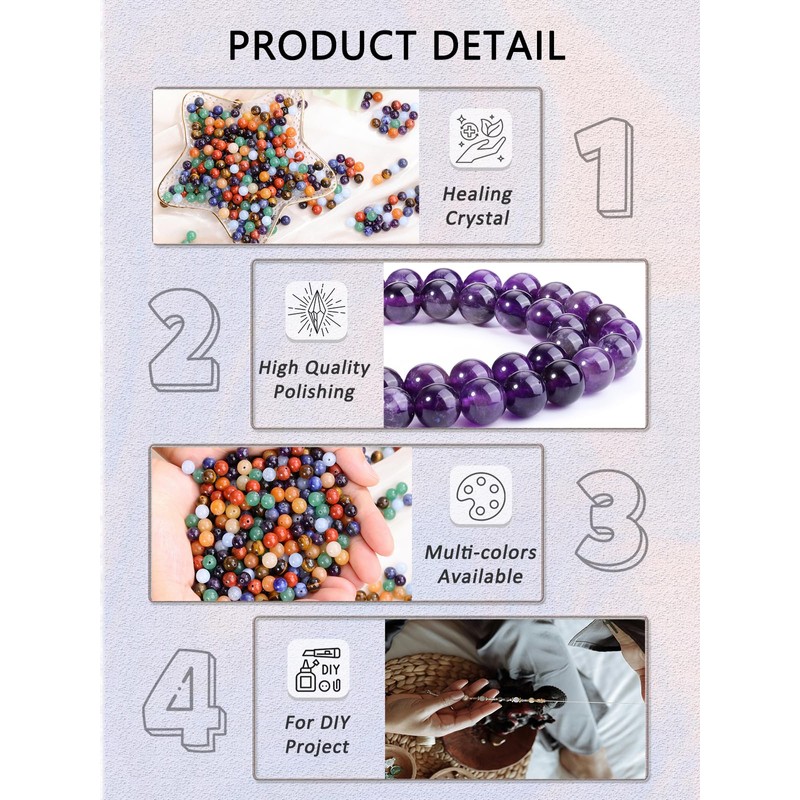 PRODUCT DETAIL

Healing Crystal

1

2

High Quality Polishing

Multi-colors Available

3

4

DIY

For DIY Project