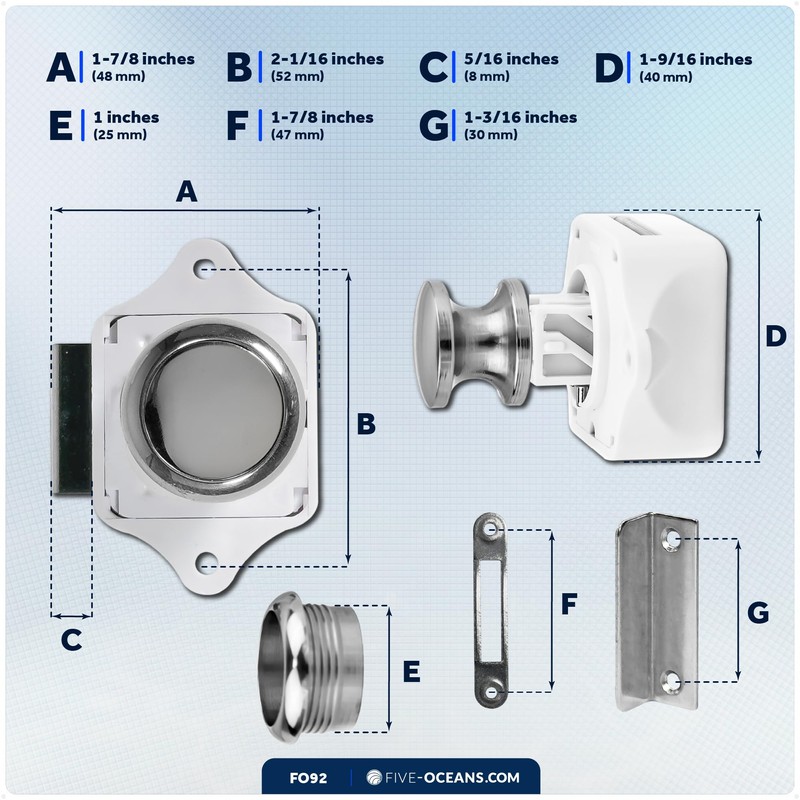 A 1-7/8 inches (48 mm)

B 2-1/16 inches (52 mm)

C 5/16 inches (8 mm)

D 1-9/16 inches (40 mm)

E 1 inches (25 mm)

F 1-7/8 inches (47 mm)

G 1-3/16 inches (30 mm)

A

B

C

D

E

F

G

FO92 FIVE-OCEANS.COM