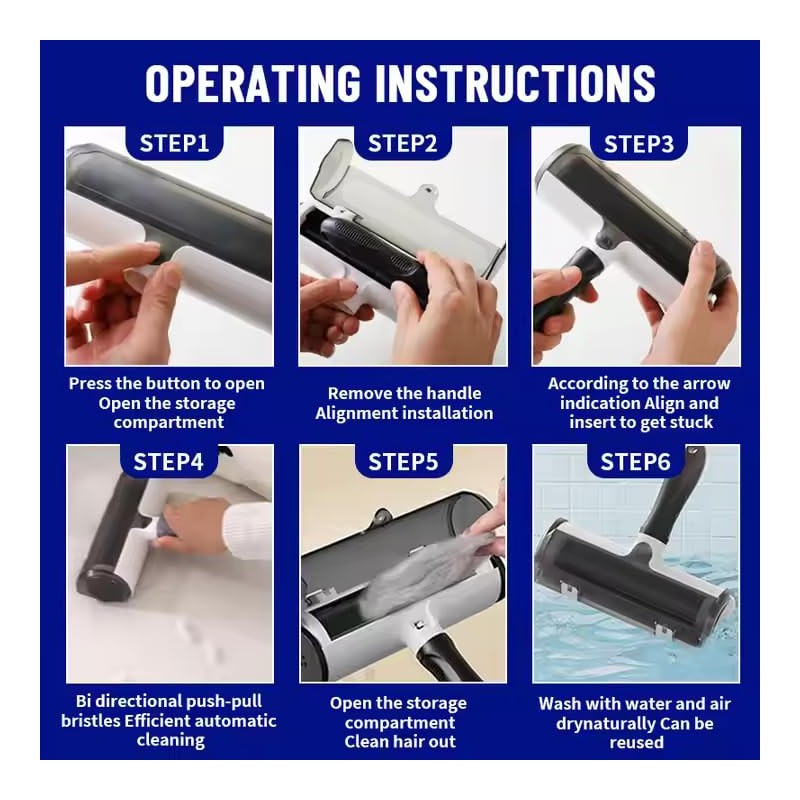 OPERATING INSTRUCTIONS

STEP1

Press the button to open Open the storage compartment

STEP2

Remove the handle Alignment installation

STEP3

According to the arrow indication Align and insert to get stuck

STEP4

Bi directional push-pull bristles Efficient automatic cleaning

STEP5

Open the storage compartment Clean hair out

STEP6

Wash with water and air drynaturally Can be reused