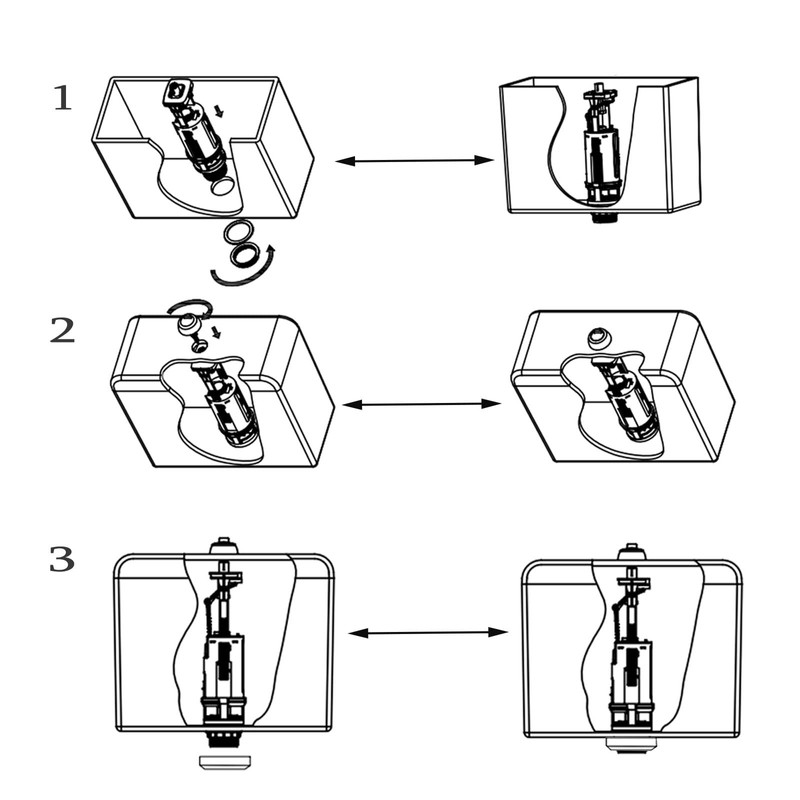 1

2

3