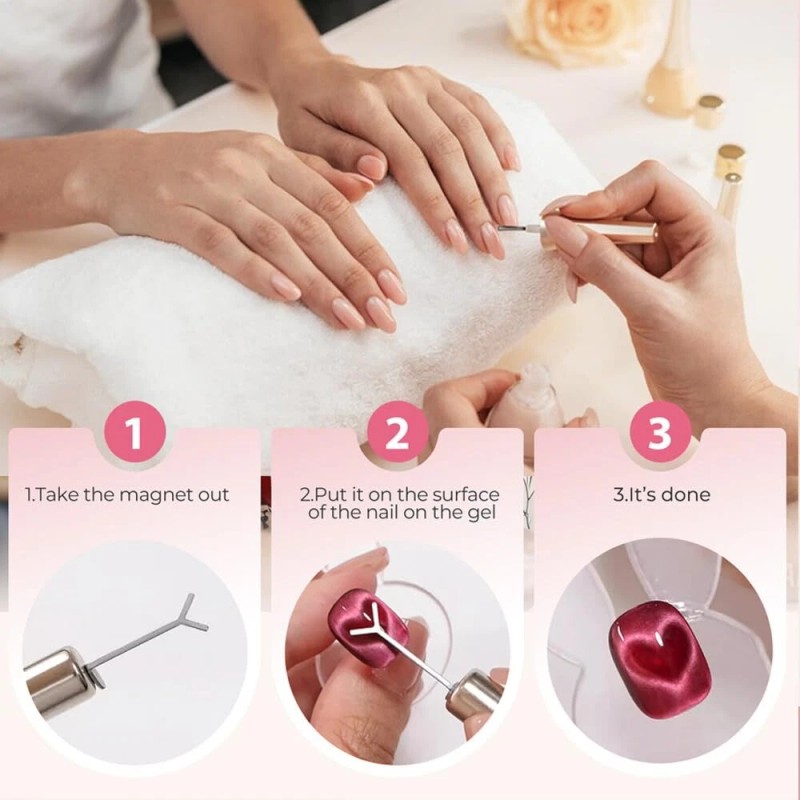 1

1.Take the magnet out

2

2.Put it on the surface of the nail on the gel

3

3.It's done