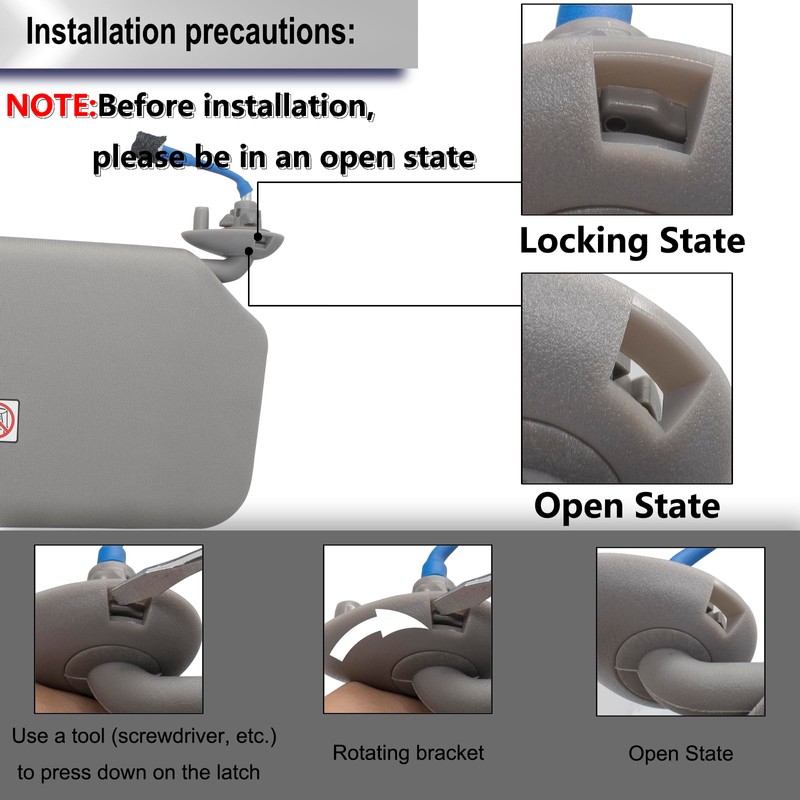 Installation precautions:

NOTE:Before installation, please be in an open state

Locking State

Open State

Use a tool (screwdriver, etc.) to press down on the latch

Rotating bracket

Open State