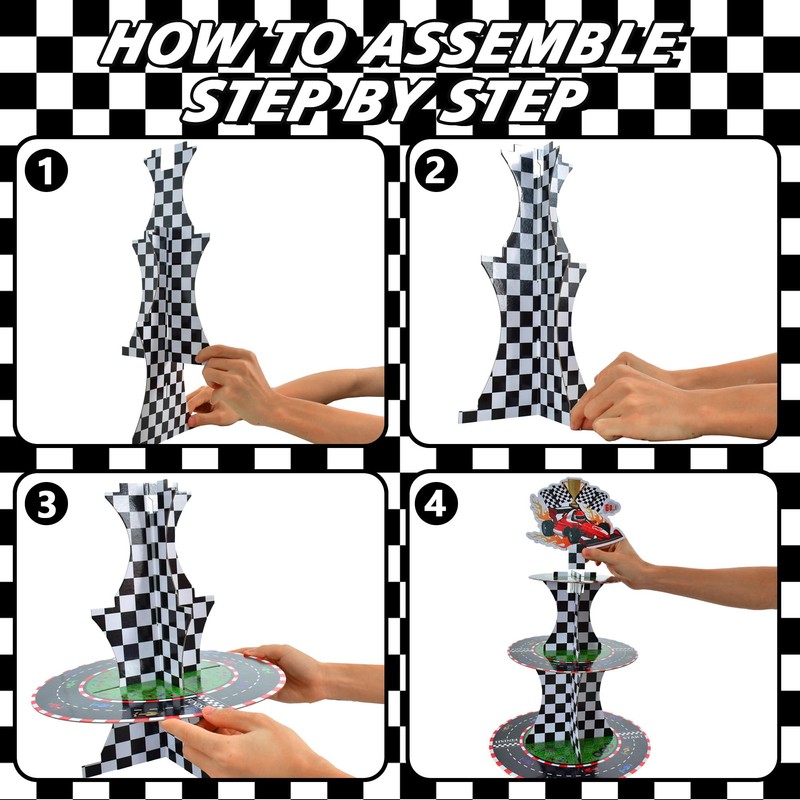 HOW TO ASSEMBLE STEP BY STEP

1

2

3

4