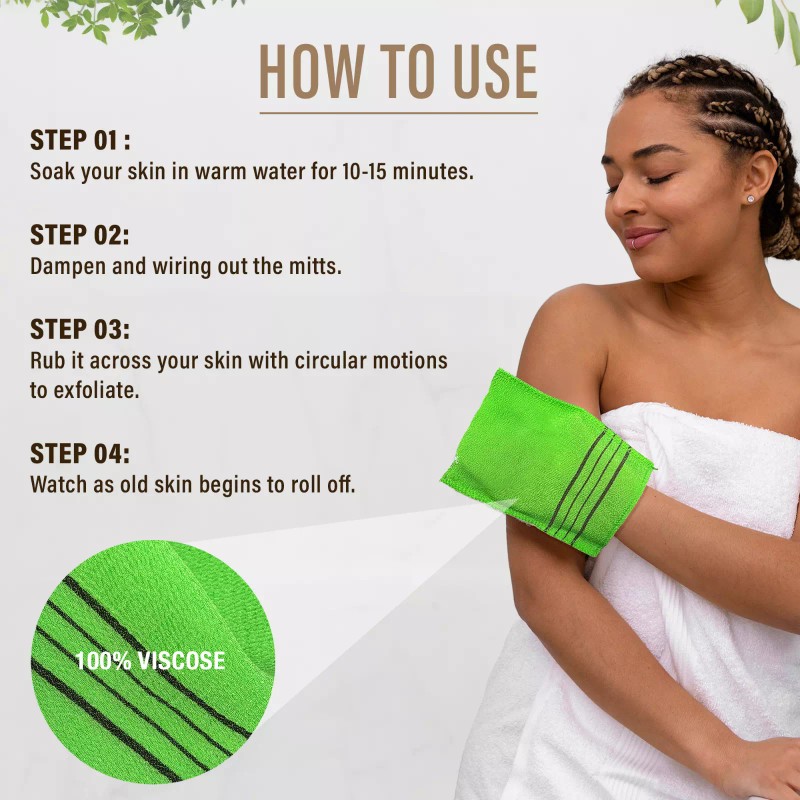 HOW TO USE

STEP 01 :
Soak your skin in warm water for 10-15 minutes.

STEP 02:
Dampen and wiring out the mitts.

STEP 03:
Rub it across your skin with circular motions to exfoliate.

STEP 04:
Watch as old skin begins to roll off.

100% VISCOSE