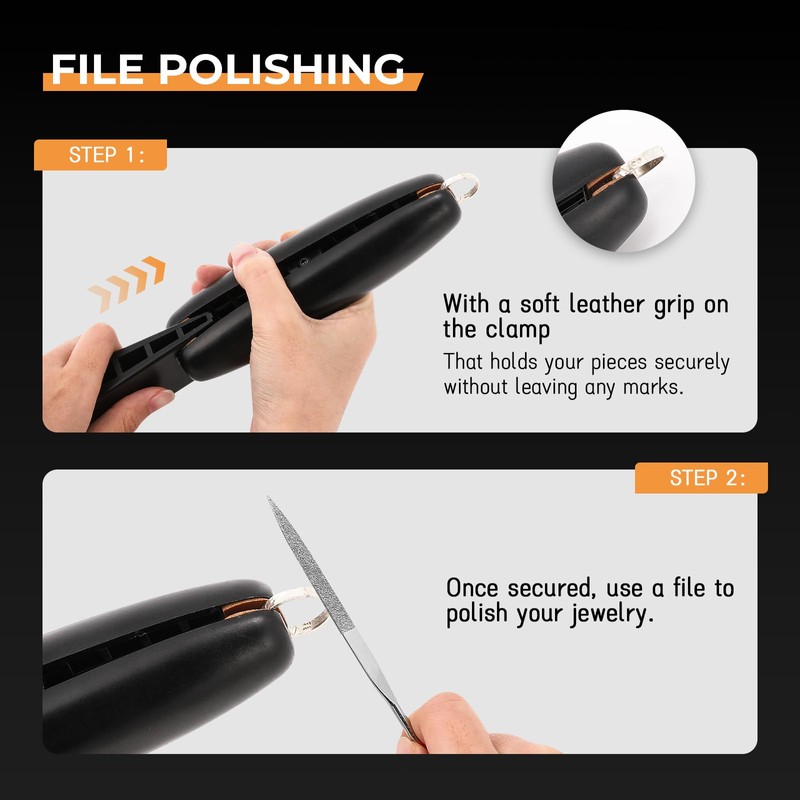 FILE POLISHING

STEP 1:

With a soft leather grip on the clamp

That holds your pieces securely without leaving any marks.

STEP 2:

Once secured, use a file to polish your jewelry.