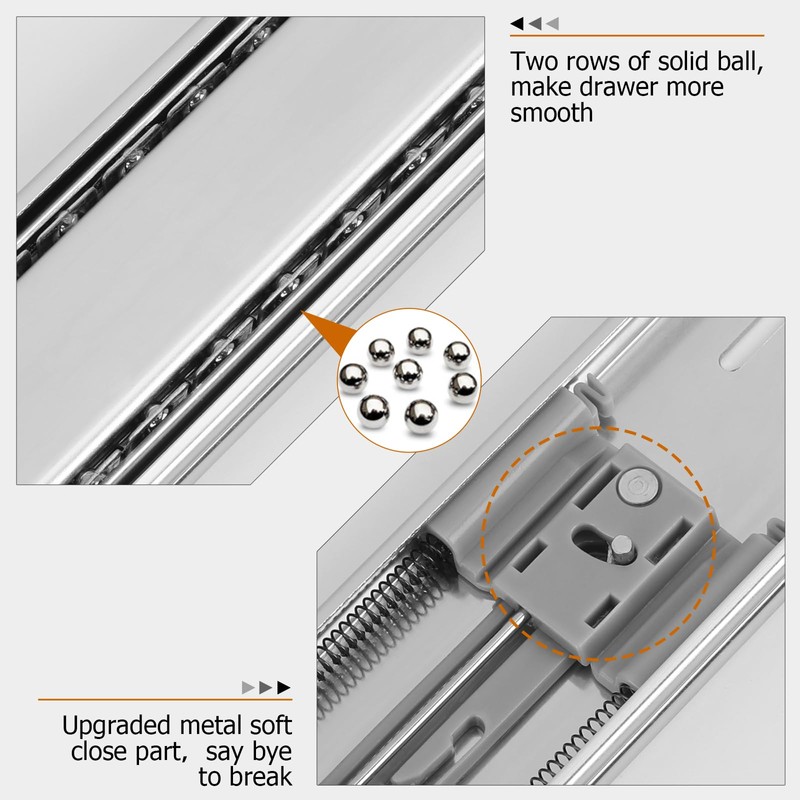 Two rows of solid ball, make drawer more smooth

Upgraded metal soft close part, say bye to break