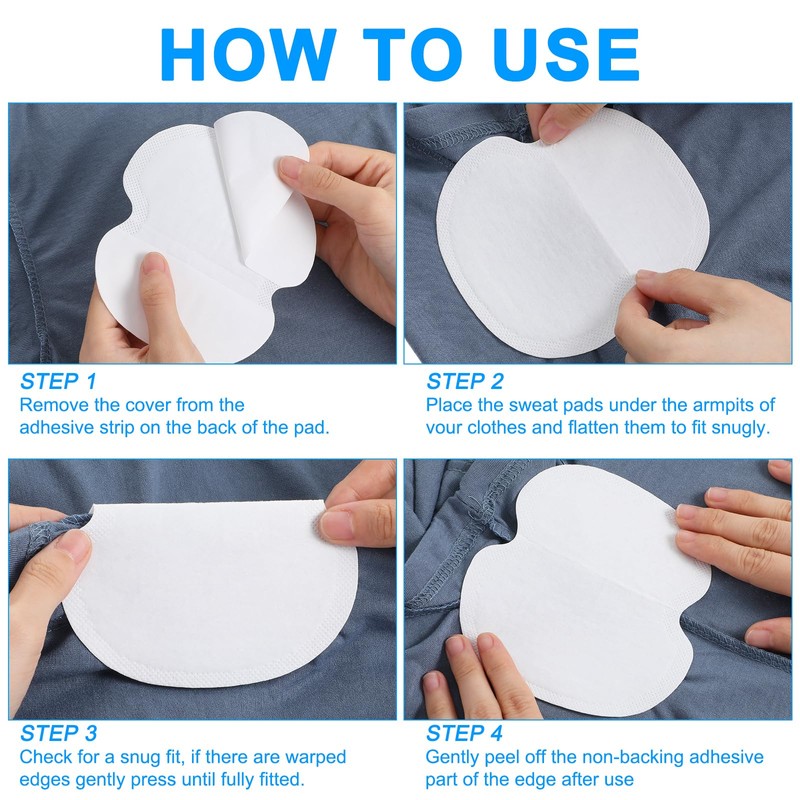 HOW TO USE

STEP 1
Remove the cover from the adhesive strip on the back of the pad.

STEP 2
Place the sweat pads under the armpits of vour clothes and flatten them to fit snugly.

STEP 3
Check for a snug fit, if there are warped edges gently press until fully fitted.

STEP 4
Gently peel off the non-backing adhesive part of the edge after use