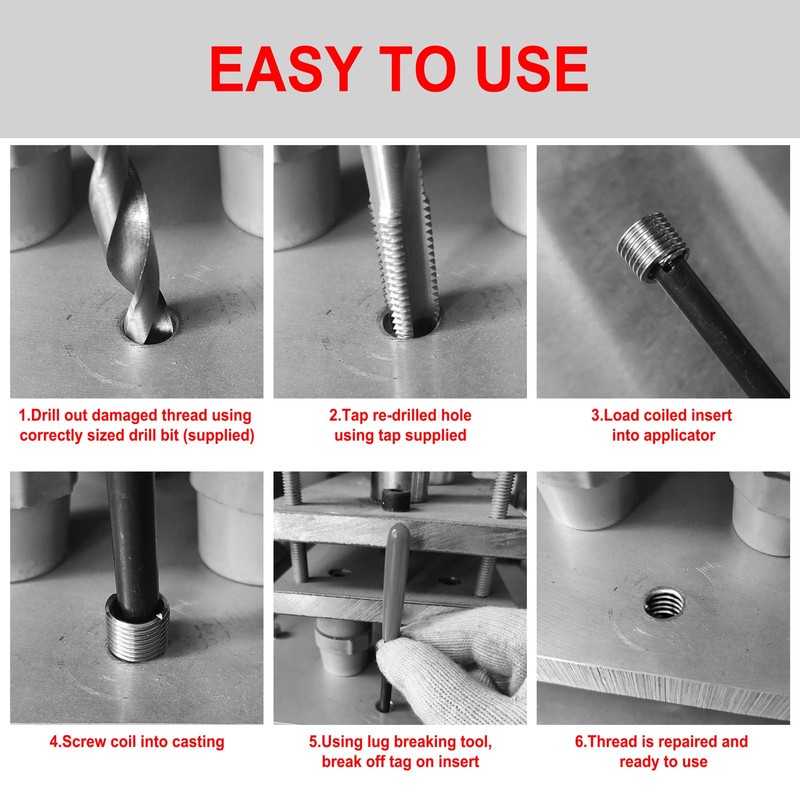 EASY TO USE

1.Drill out damaged thread using correctly sized drill bit (supplied)

2.Tap re-drilled hole using tap supplied

3.Load coiled insert into applicator

4.Screw coil into casting

5.Using lug breaking tool, break off tag on insert

6.Thread is repaired and ready to use