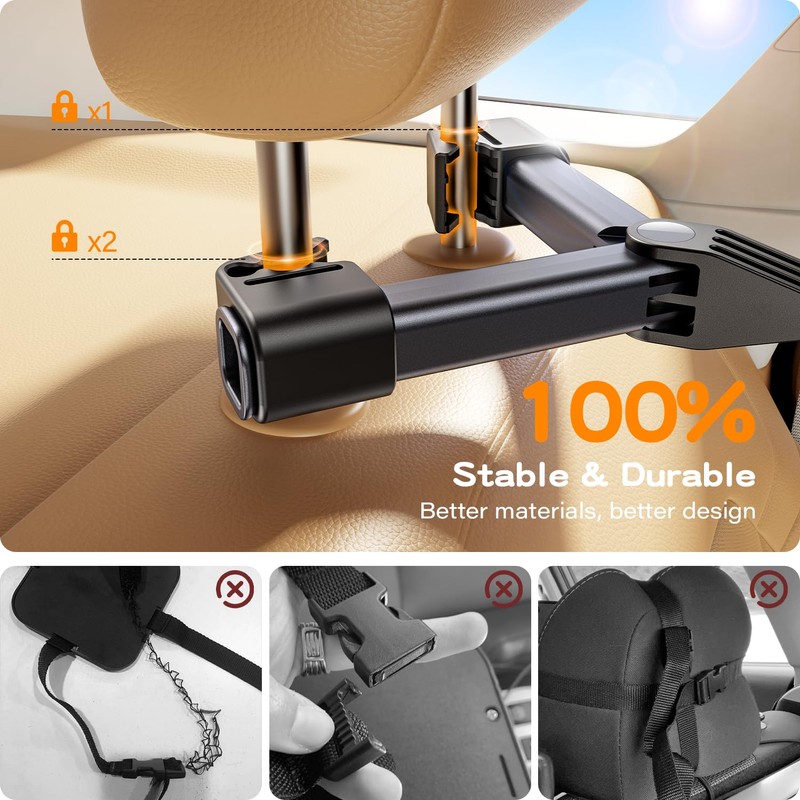 x1

x2

100%

Stable & Durable

Better materials, better design