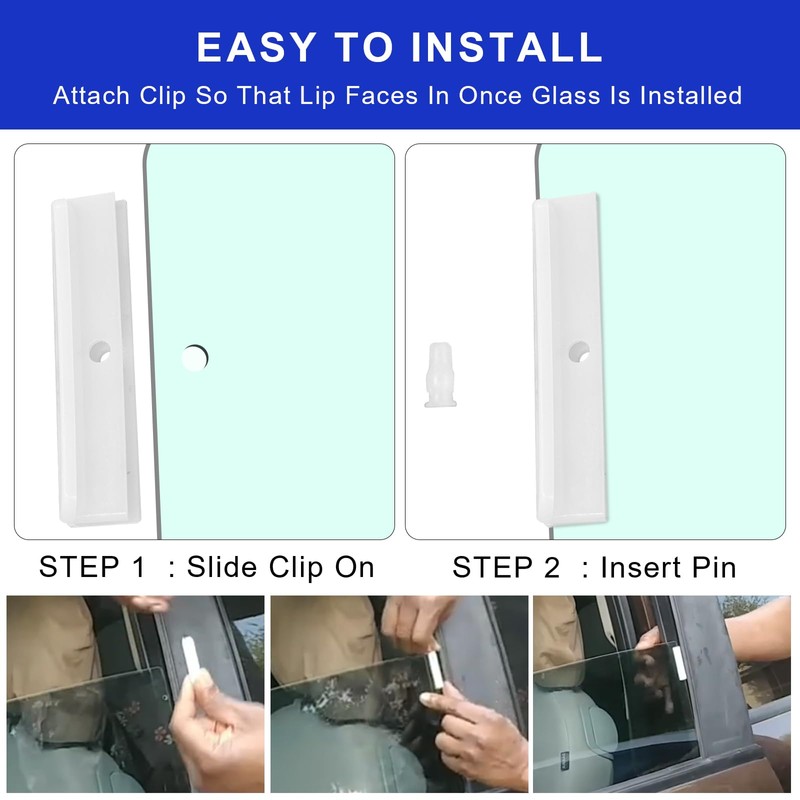 EASY TO INSTALL

Attach Clip So That Lip Faces In Once Glass Is Installed

STEP 1 : Slide Clip On

STEP 2 : Insert Pin