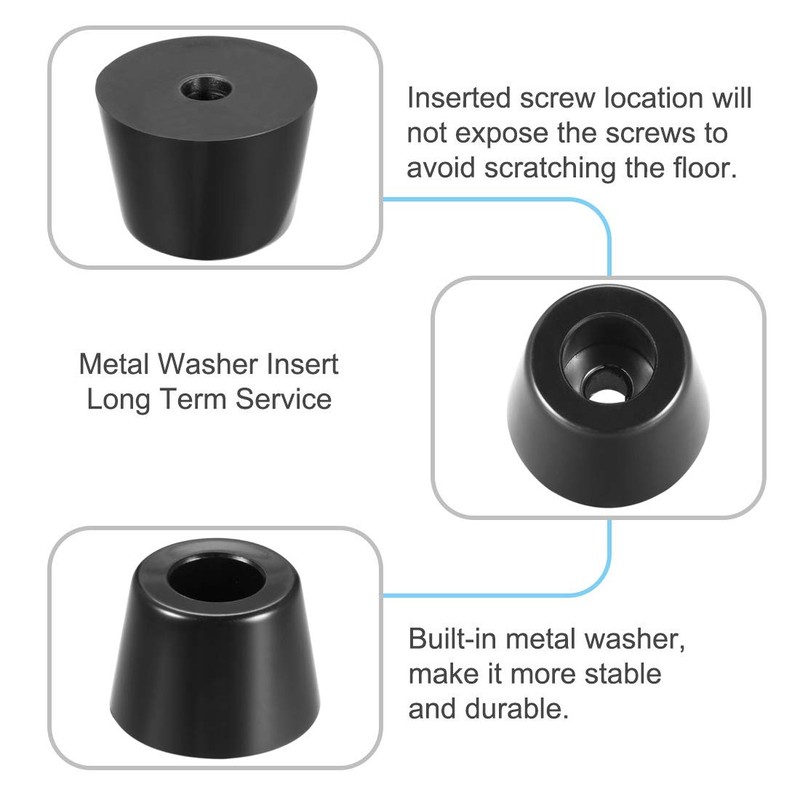 Inserted screw location will not expose the screws to avoid scratching the floor.

Metal Washer Insert
Long Term Service

Built-in metal washer, make it more stable and durable.