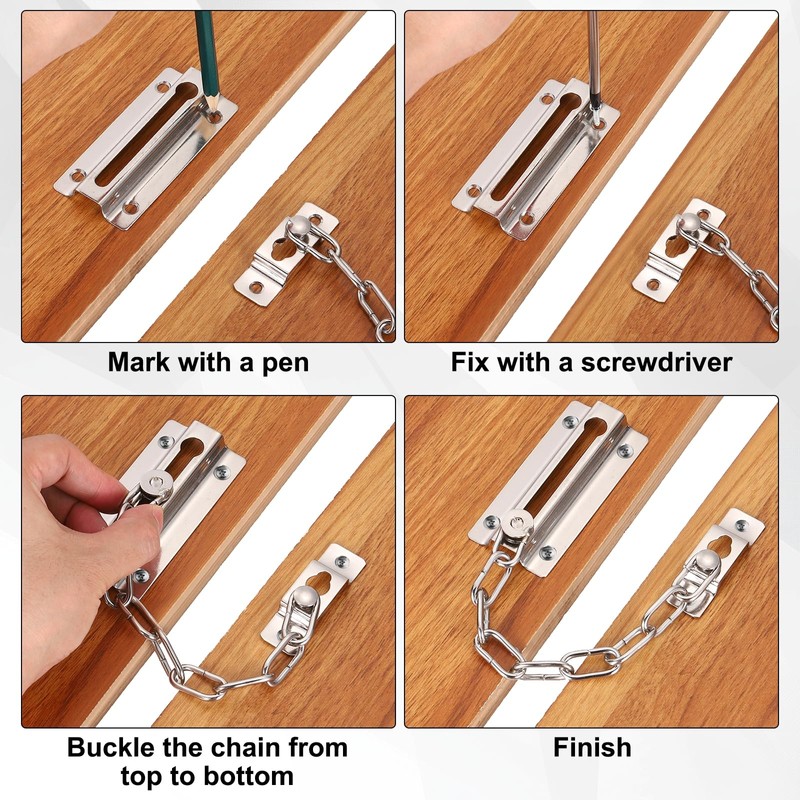 Mark with a pen

Fix with a screwdriver

Buckle the chain from top to bottom

Finish