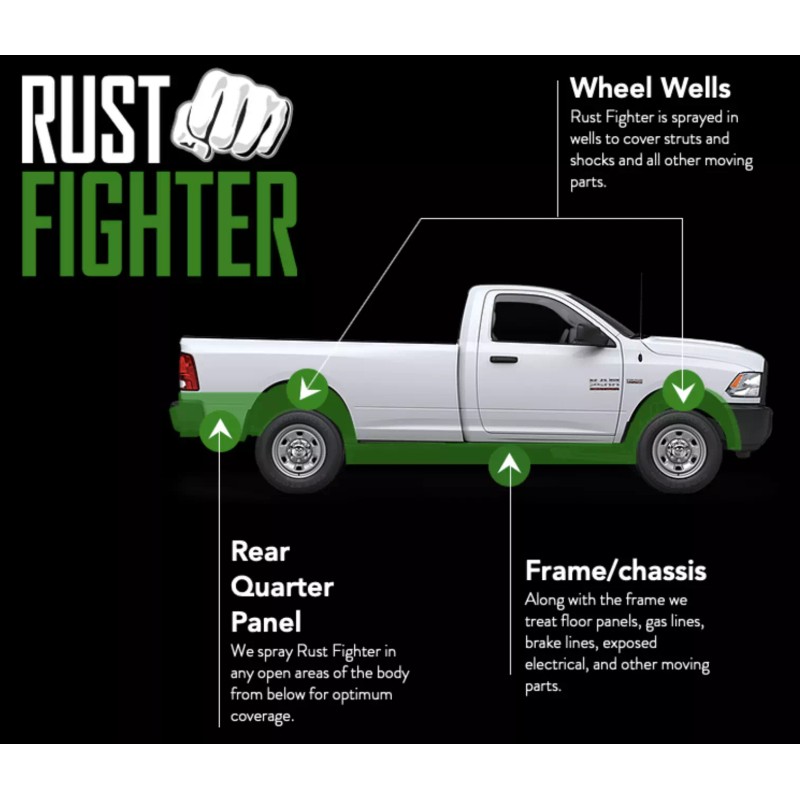 RUST
FIGHTER

Wheel Wells
Rust Fighter is sprayed in wells to cover struts and shocks and all other moving parts.

Rear Quarter Panel
We spray Rust Fighter in any open areas of the body from below for optimum coverage.

Frame/chassis
Along with the frame we treat floor panels, gas lines, brake lines, exposed electrical, and other moving parts.