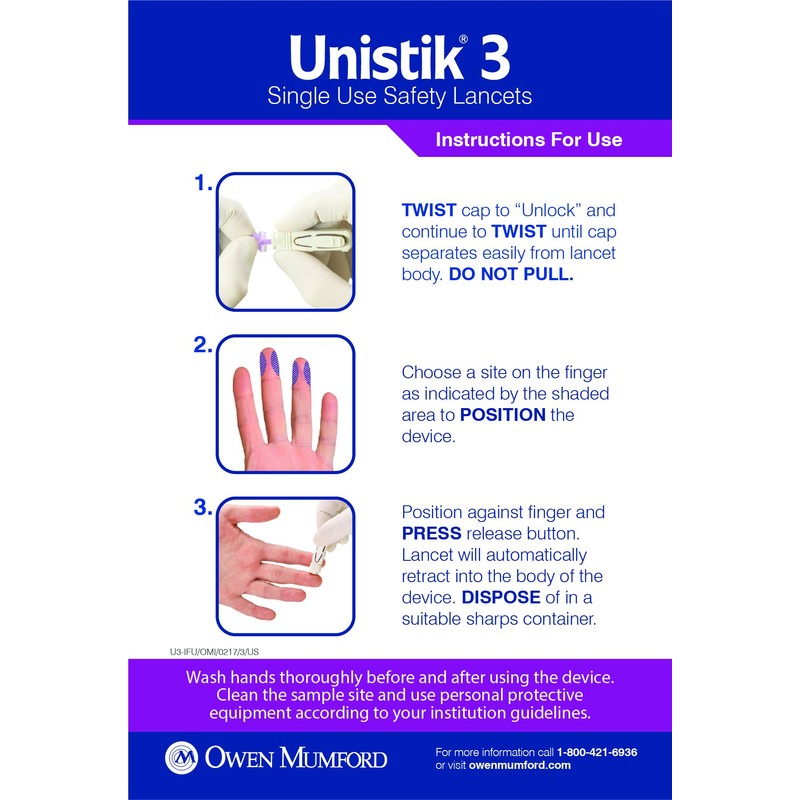 Unistik® 3
Single Use Safety Lancets

Instructions For Use

1.

TWIST cap to “Unlock” and continue to TWIST until cap separates easily from lancet body. DO NOT PULL.

2.

Choose a site on the finger as indicated by the shaded area to POSITION the device.

3.

Position against finger and PRESS release button. Lancet will automatically retract into the body of the device. DISPOSE of in a suitable sharps container.

U3-IFU/OMI/0217/3/US

Wash hands thoroughly before and after using the device. Clean the sample site and use personal protective equipment according to your institution guidelines.

OWEN MUMFORD

For more information call 1-800-421-6936 or visit owenmumford.com