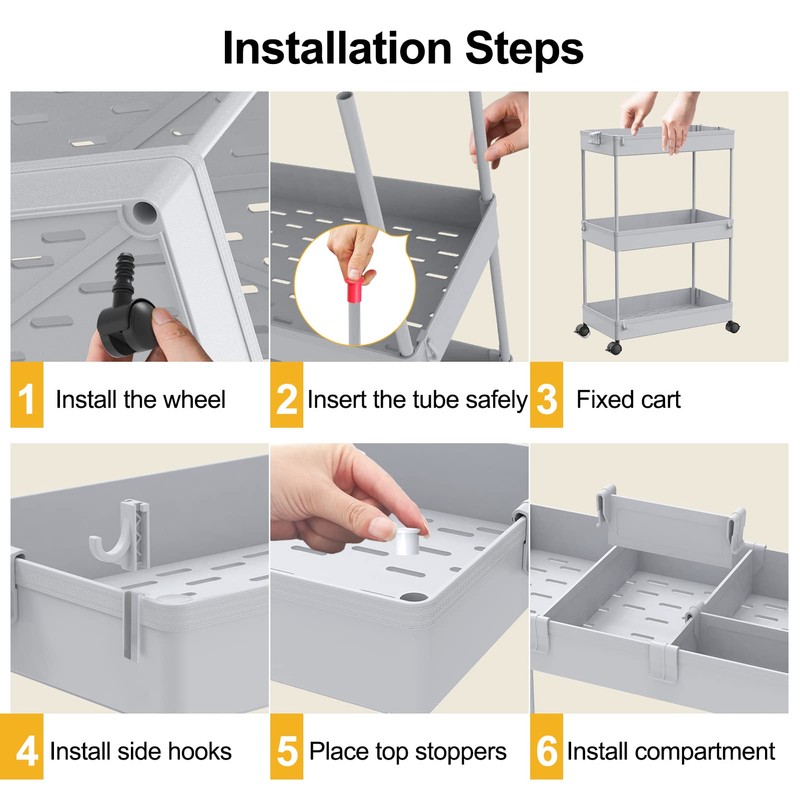 Installation Steps

1 Install the wheel

2 Insert the tube safely

3 Fixed cart

4 Install side hooks

5 Place top stoppers

6 Install compartment