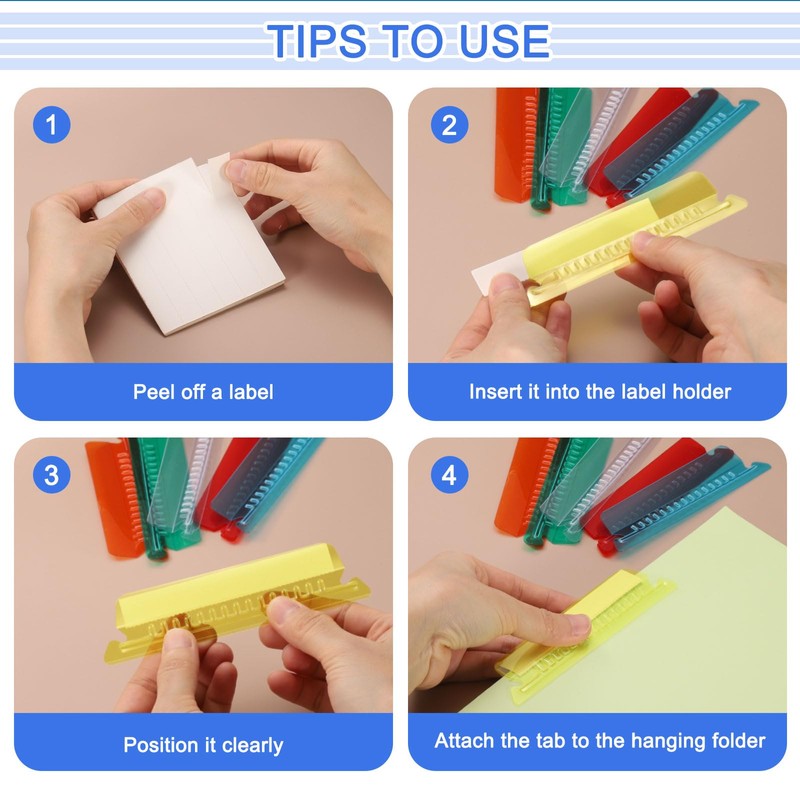 TIPS TO USE

1

Peel off a label

2

Insert it into the label holder

3

Position it clearly

4

Attach the tab to the hanging folder