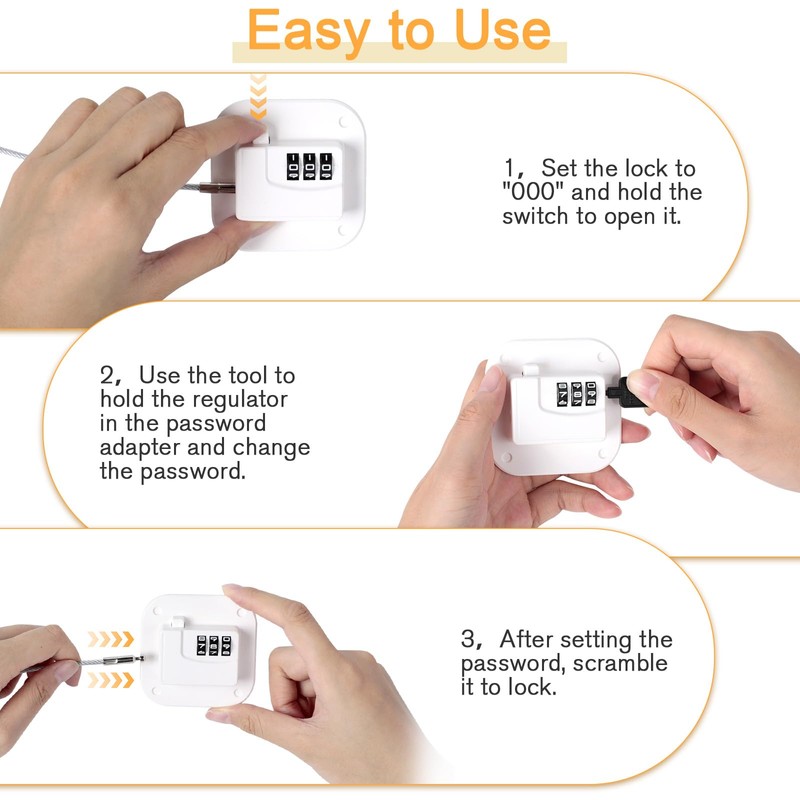 Easy to Use

1, Set the lock to "000" and hold the switch to open it.

2, Use the tool to hold the regulator in the password adapter and change the password.

3, After setting the password, scramble it to lock.