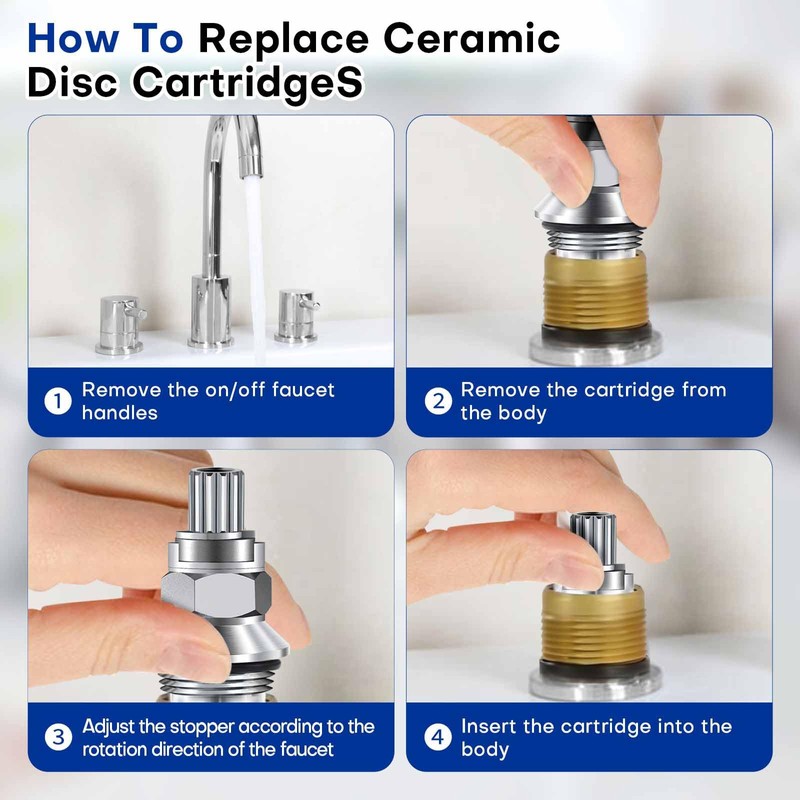 How To Replace Ceramic Disc CartridgeS

1 Remove the on/off faucet handles

2 Remove the cartridge from the body

3 Adjust the stopper according to the rotation direction of the faucet

4 Insert the cartridge into the body