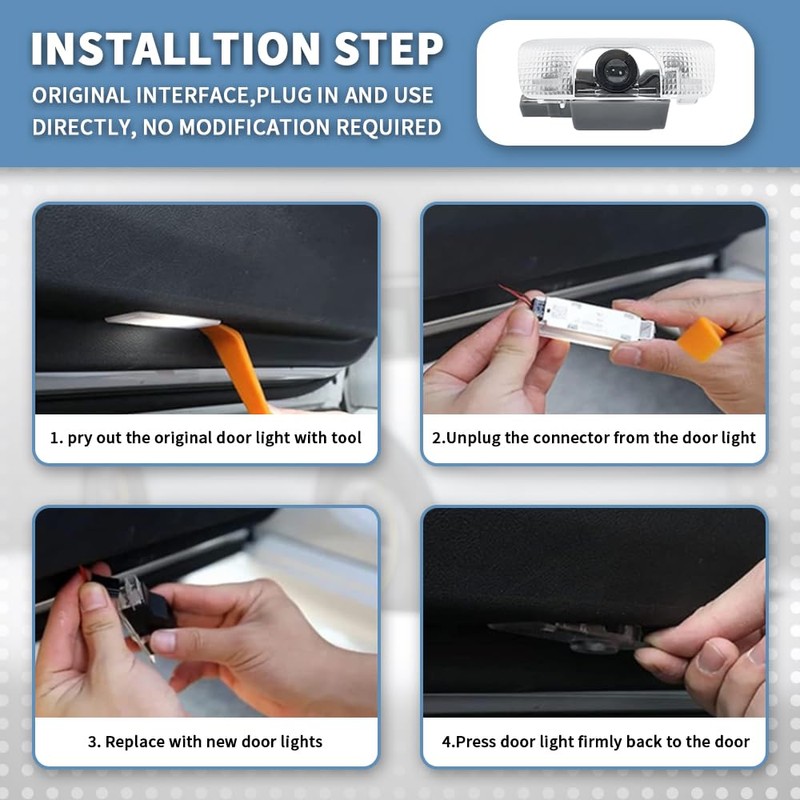 INSTALLTION STEP

ORIGINAL INTERFACE,PLUG IN AND USE DIRECTLY, NO MODIFICATION REQUIRED

1. pry out the original door light with tool

2.Unplug the connector from the door light

3. Replace with new door lights

4.Press door light firmly back to the door