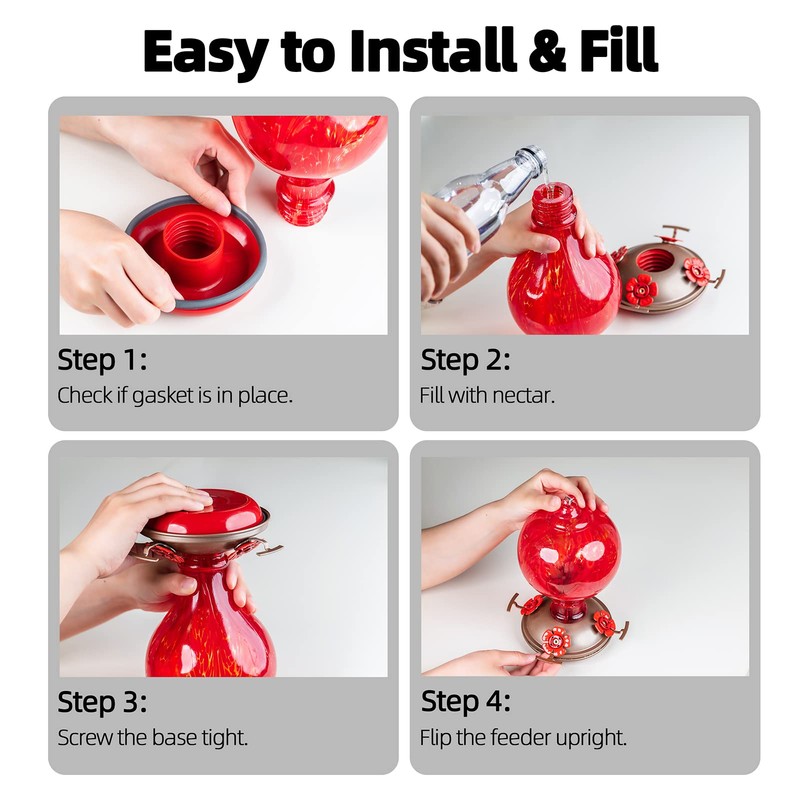 Easy to Install & Fill

Step 1:
Check if gasket is in place.

Step 2:
Fill with nectar.

Step 3:
Screw the base tight.

Step 4:
Flip the feeder upright.