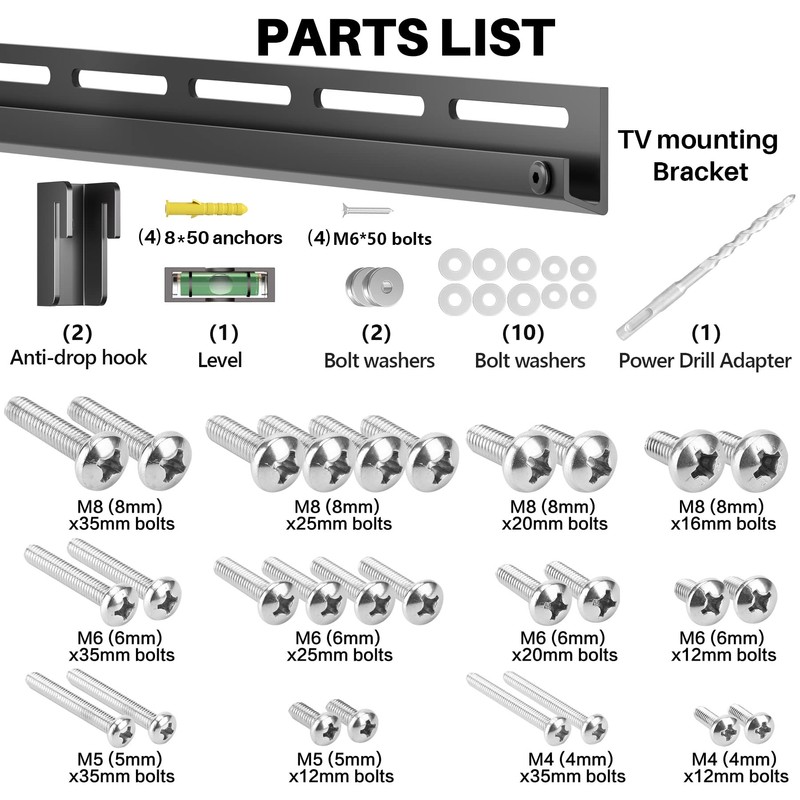 PARTS LIST

TV mounting Bracket

(4) 8*50 anchors

(4) M6*50 bolts

(2)
Anti-drop hook

(1)
Level

(2)
Bolt washers

(10)
Bolt washers

(1)
Power Drill Adapter

M8 (8mm)
x35mm bolts

M8 (8mm)
x25mm bolts

M8 (8mm)
x20mm bolts

M8 (8mm)
x16mm bolts

M6 (6mm)
x35mm bolts

M6 (6mm)
x25mm bolts

M6 (6mm)
x20mm bolts

M6 (6mm)
x12mm bolts

M5 (5mm)
x35mm bolts

M5 (5mm)
x12mm bolts

M4 (4mm)
x35mm bolts

M4 (4mm)
x12mm bolts