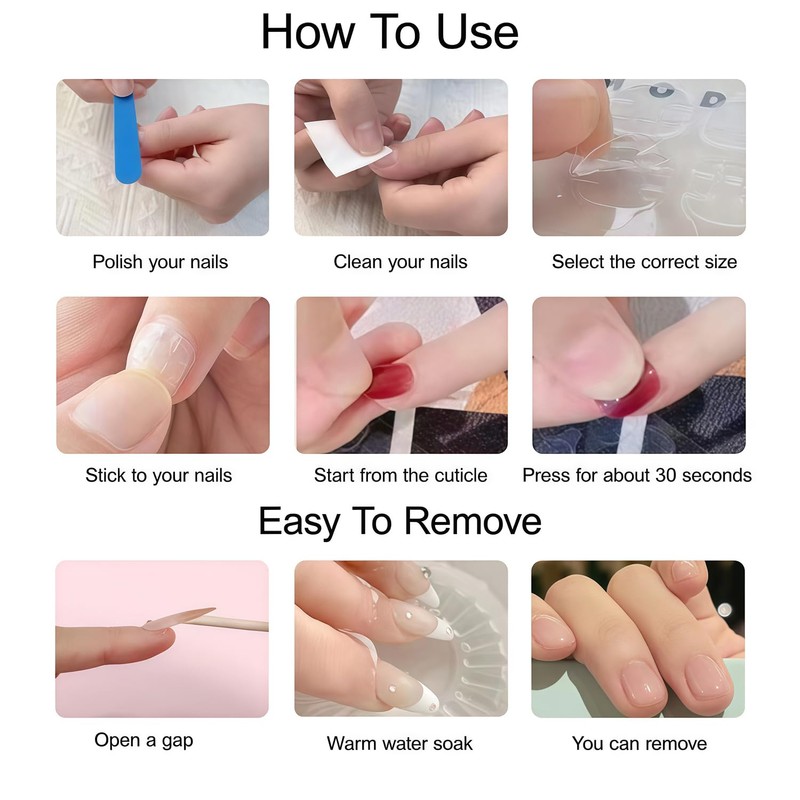 How To Use

Polish your nails

Clean your nails

Select the correct size

Stick to your nails

Start from the cuticle

Press for about 30 seconds

Easy To Remove

Open a gap

Warm water soak

You can remove