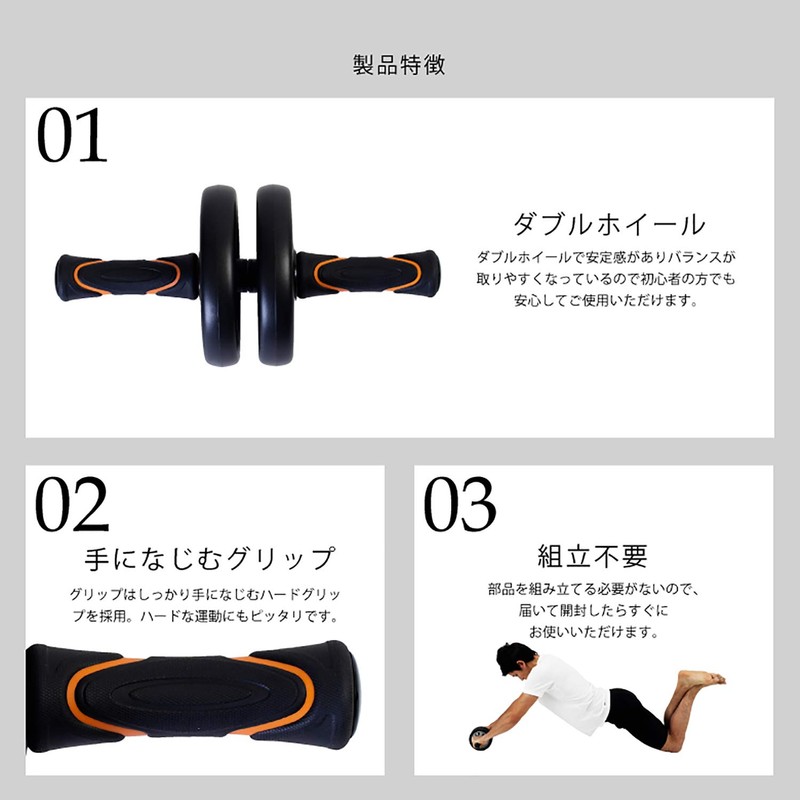 製品特徴

01

ダブルホイール

ダブルホイールで安定感がありバランスが取りやすくなっているので初心者の方でも安心してご使用いただけます。

02

手になじむグリップ

グリップはしっかり手になじむハードグリップを採用。ハードな運動にもピッタリです。

03

組立不要

部品を組み立てる必要がないので、届いて開封したらすぐにお使いいただけます。