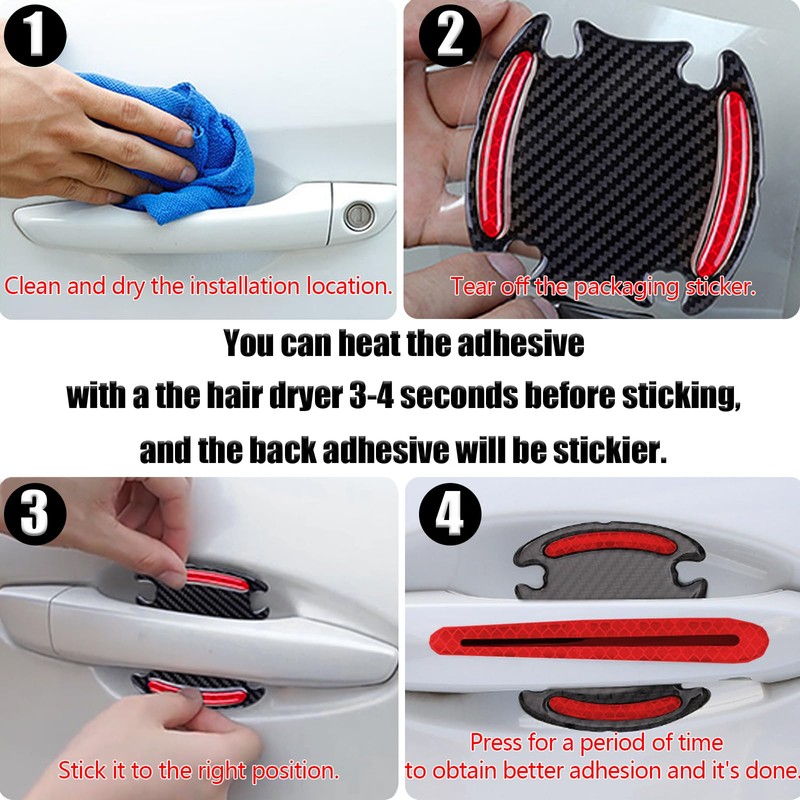 1

Clean and dry the installation location.

2

Tear off the packaging sticker.

You can heat the adhesive with a the hair dryer 3-4 seconds before sticking, and the back adhesive will be stickier.

3

Stick it to the right position.

4

Press for a period of time to obtain better adhesion and it's done.