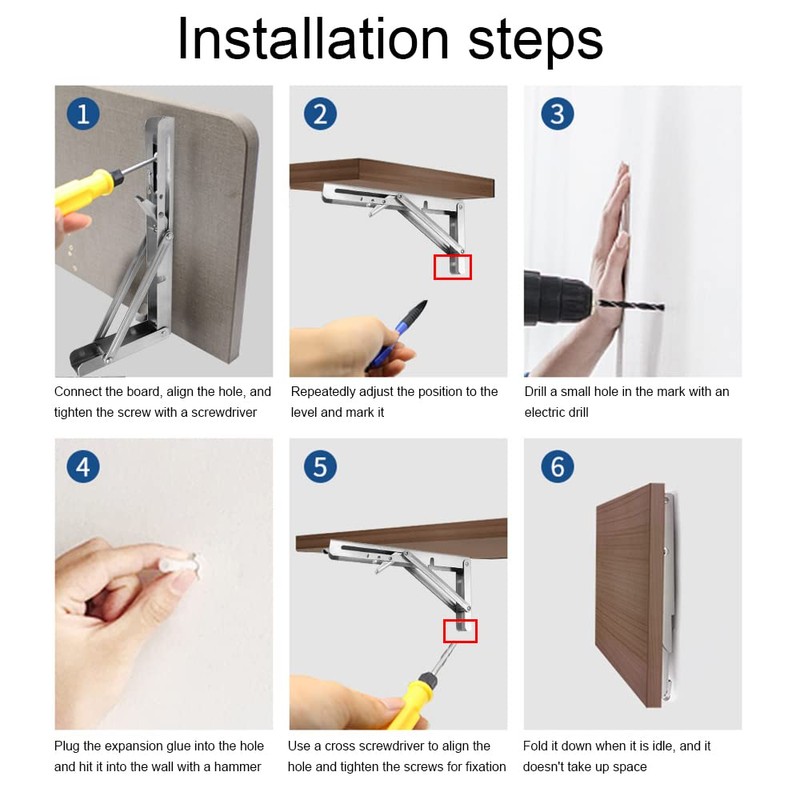 Installation steps

1

Connect the board, align the hole, and tighten the screw with a screwdriver

2

Repeatedly adjust the position to the level and mark it

3

Drill a small hole in the mark with an electric drill

4

Plug the expansion glue into the hole and hit it into the wall with a hammer

5

Use a cross screwdriver to align the hole and tighten the screws for fixation

6

Fold it down when it is idle, and it doesn't take up space