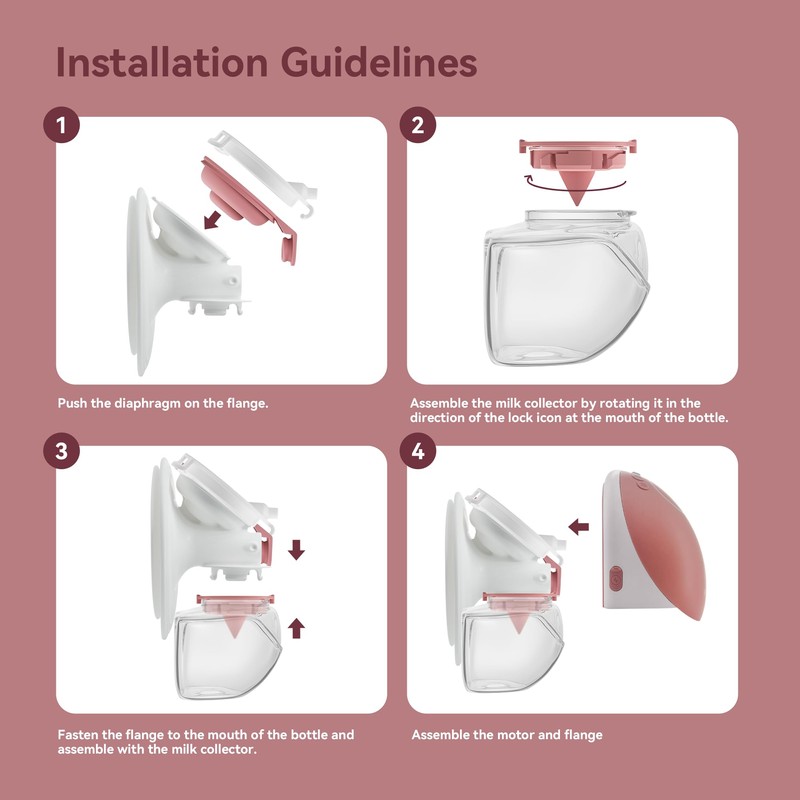 Installation Guidelines

1

Push the diaphragm on the flange.

2

Assemble the milk collector by rotating it in the direction of the lock icon at the mouth of the bottle.

3

Fasten the flange to the mouth of the bottle and assemble with the milk collector.

4

Assemble the motor and flange