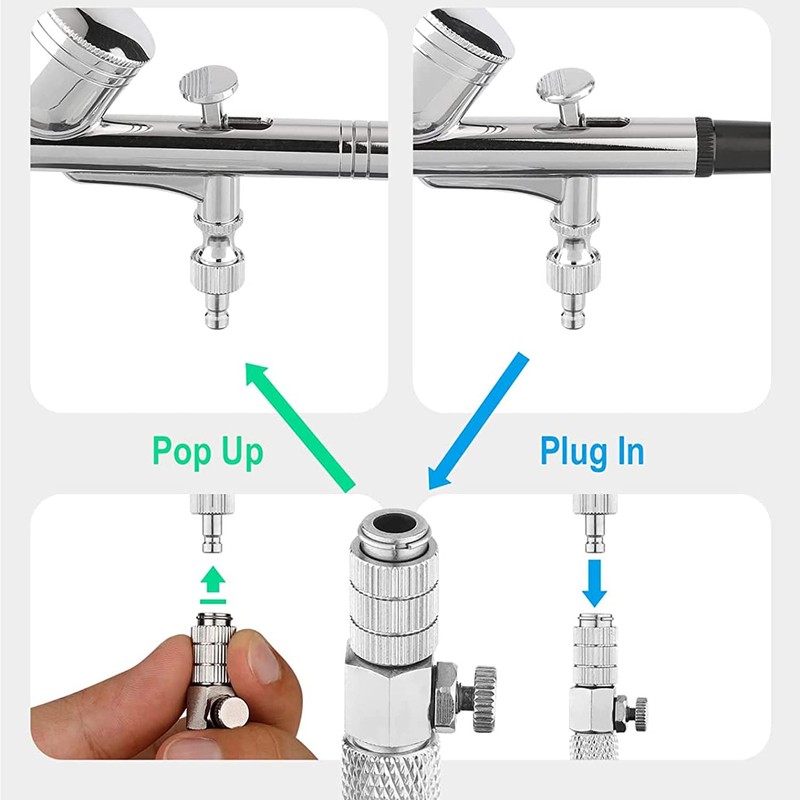 Pop Up

Plug In