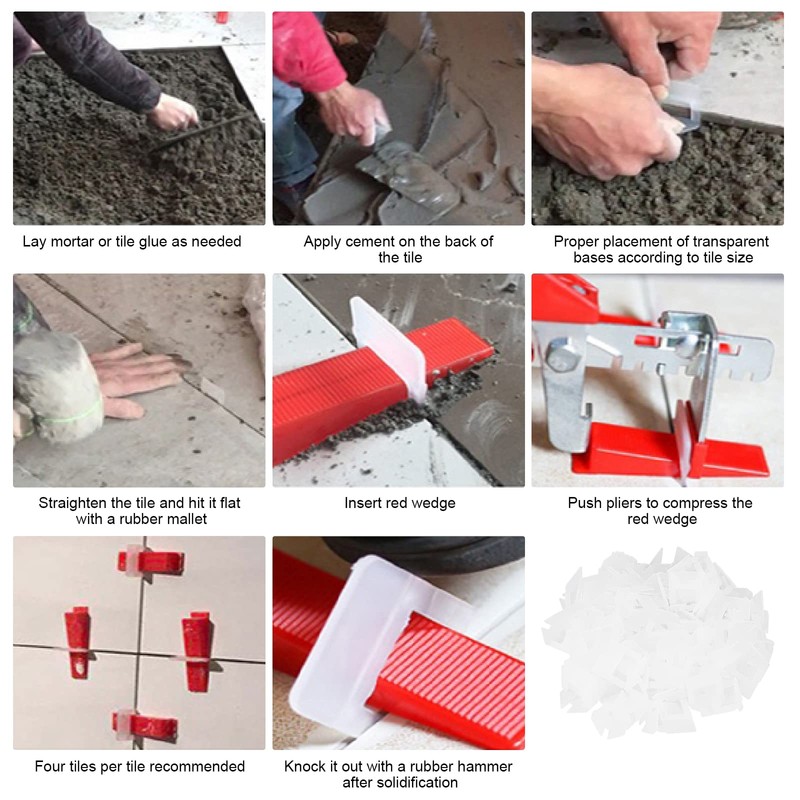 Lay mortar or tile glue as needed

Apply cement on the back of the tile

Proper placement of transparent bases according to tile size

Straighten the tile and hit it flat with a rubber mallet

Insert red wedge

Push pliers to compress the red wedge

Four tiles per tile recommended

Knock it out with a rubber hammer after solidification