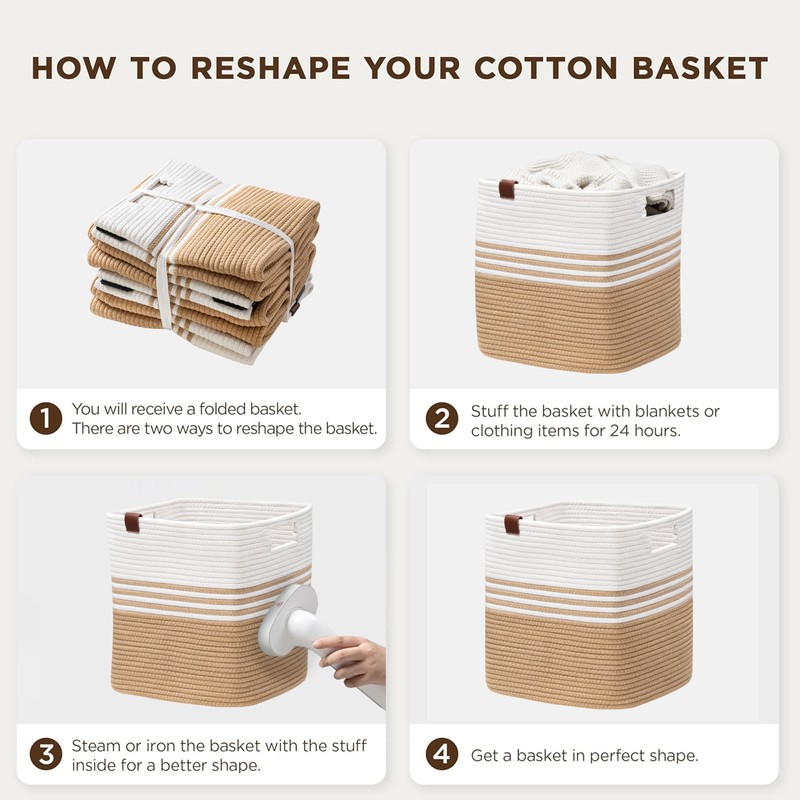 HOW TO RESHAPE YOUR COTTON BASKET

1 You will receive a folded basket. There are two ways to reshape the basket.

2 Stuff the basket with blankets or clothing items for 24 hours.

3 Steam or iron the basket with the stuff inside for a better shape.

4 Get a basket in perfect shape.