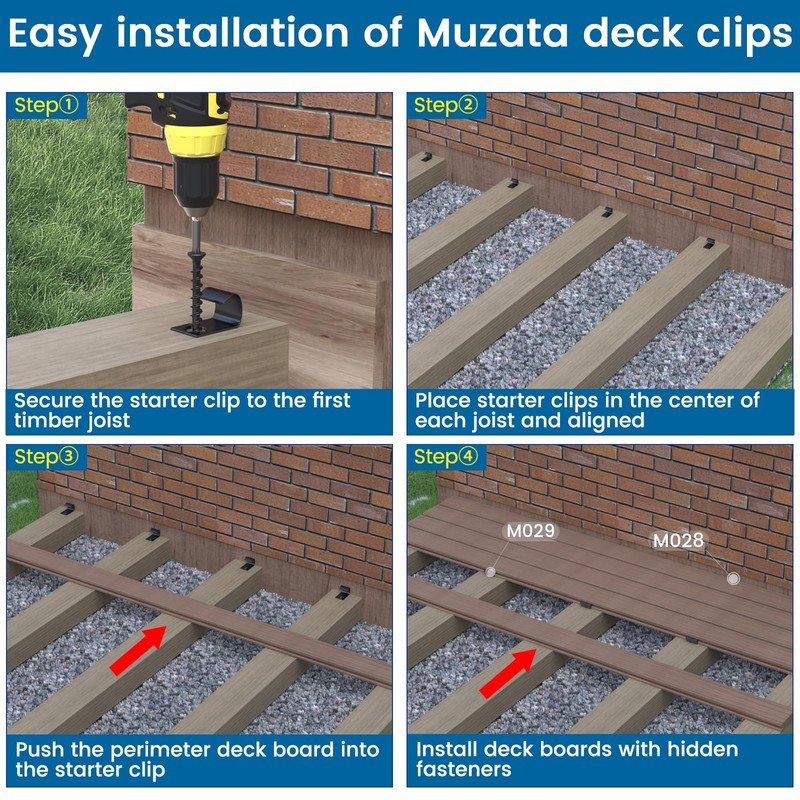 Easy installation of Muzata deck clips

Step①

Secure the starter clip to the first timber joist

Step②

Place starter clips in the center of each joist and aligned

Step③

Push the perimeter deck board into the starter clip

Step④

M029

M028

Install deck boards with hidden fasteners