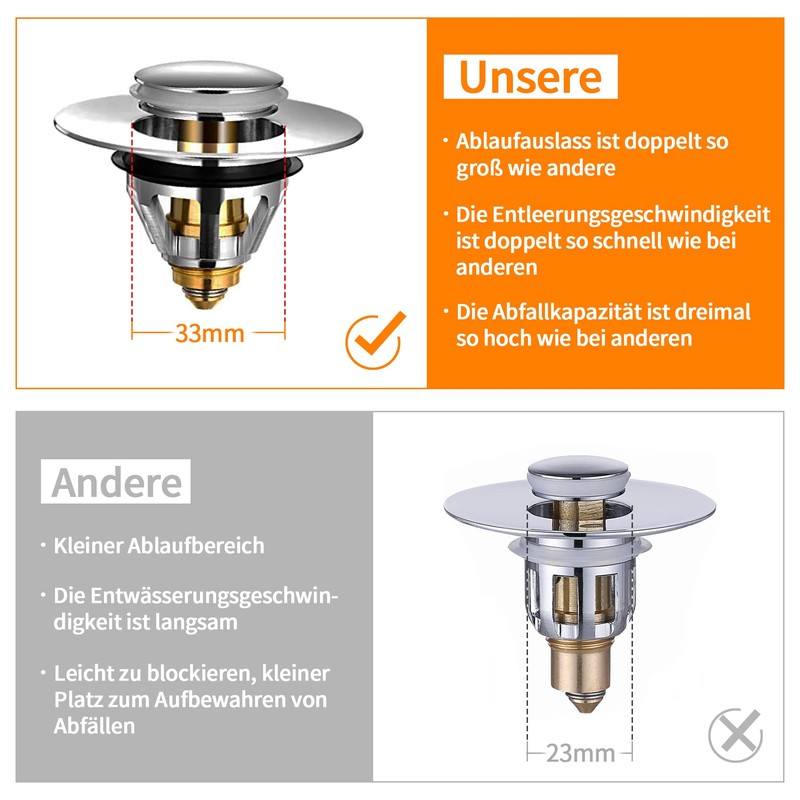 33mm

Unsere

· Ablaufauslass ist doppelt so groß wie andere

· Die Entleerungsgeschwindigkeit ist doppelt so schnell wie bei anderen

· Die Abfallkapazität ist dreimal so hoch wie bei anderen

Andere

· Kleiner Ablaufbereich

· Die Entwässerungsgeschwindigkeit ist langsam

· Leicht zu blockieren, kleiner Platz zum Aufbewahren von Abfällen

23mm