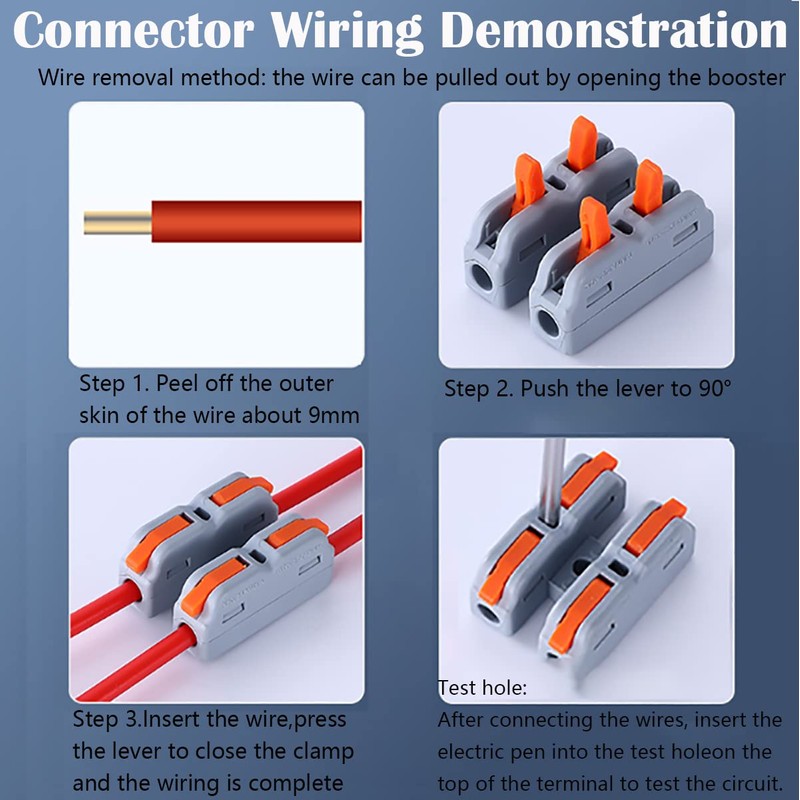 Connector Wiring Demonstration

Wire removal method: the wire can be pulled out by opening the booster

Step 1. Peel off the outer skin of the wire about 9mm

Step 2. Push the lever to 90°

Step 3.Insert the wire,press the lever to close the clamp and the wiring is complete

Test hole:
After connecting the wires, insert the electric pen into the test holeon the top of the terminal to test the circuit.