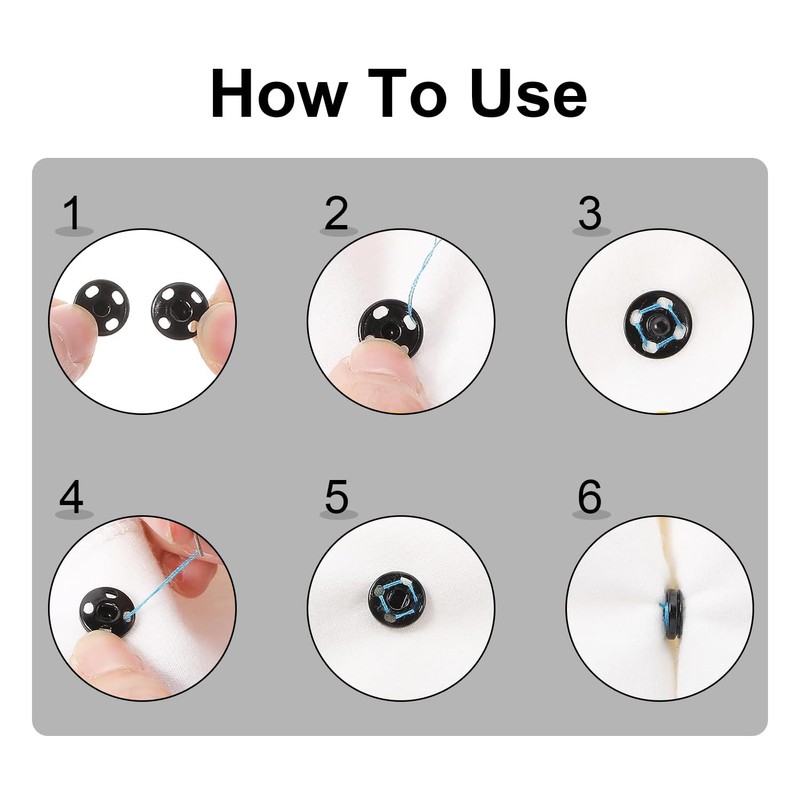 How To Use

1

2

3

4

5

6