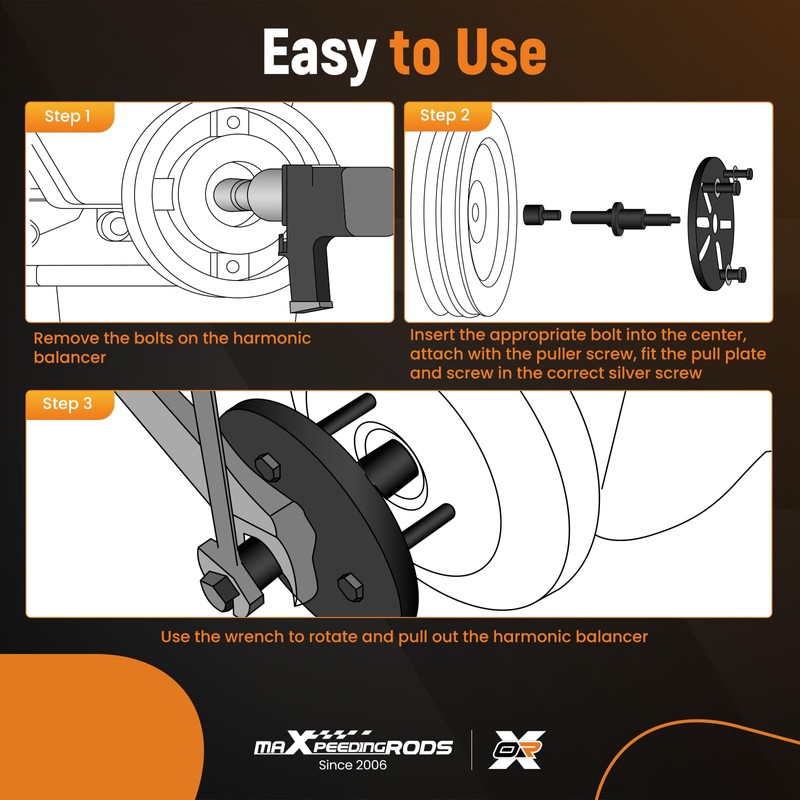 Easy to Use

Step 1

Remove the bolts on the harmonic balancer

Step 2

Insert the appropriate bolt into the center, attach with the puller screw, fit the pull plate and screw in the correct silver screw

Step 3

Use the wrench to rotate and pull out the harmonic balancer

maXpeedingRODS
Since 2006

OR