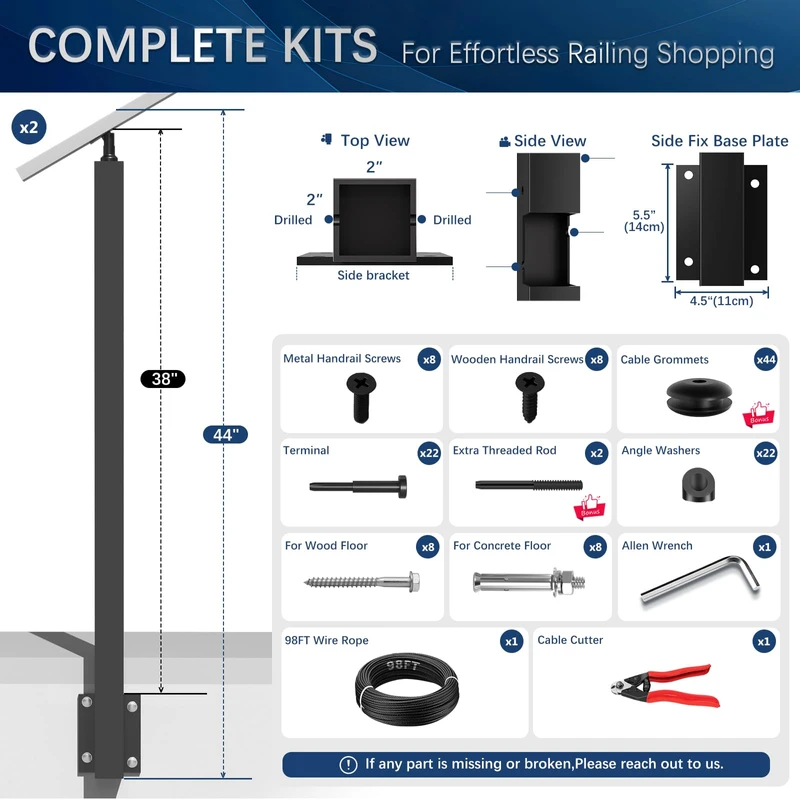 COMPLETE KITS For Effortless Railing Shopping

x2

38"

44"

Top View

2"

2"

Drilled

Drilled

Side bracket

Side View

Side Fix Base Plate

5.5" (14cm)

4.5"(11cm)

Metal Handrail Screws x8

Wooden Handrail Screws x8

Cable Grommets x44

Bonus

Terminal x22

Extra Threaded Rod x2

Bonus

Angle Washers x22

For Wood Floor x8

For Concrete Floor x8

Allen Wrench x1

98FT Wire Rope x1

98FT

Cable Cutter x1

If any part is missing or broken,Please reach out to us.