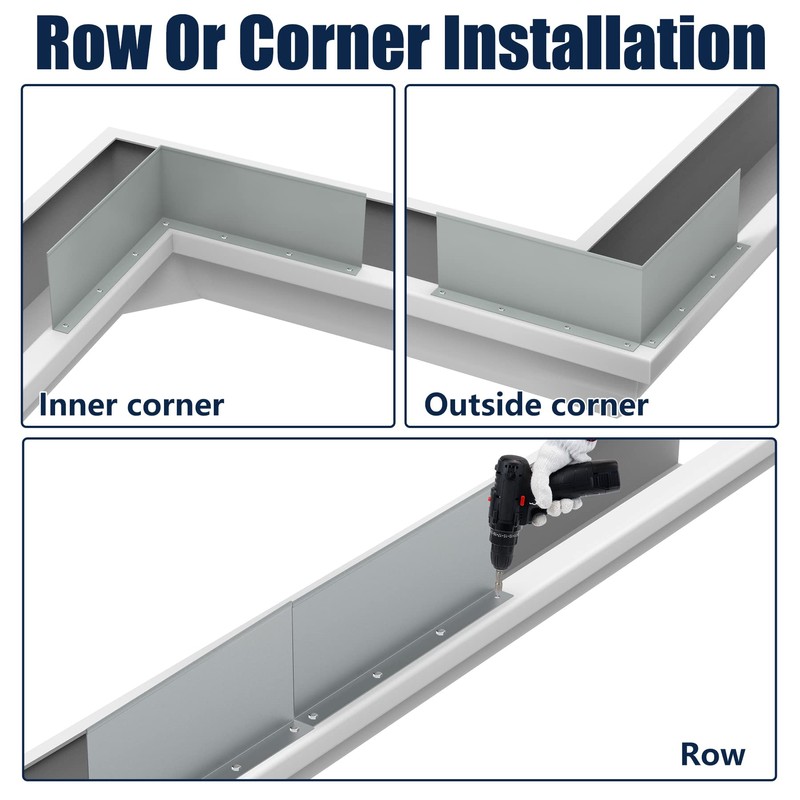 Row Or Corner Installation

Inner corner

Outside corner

Row