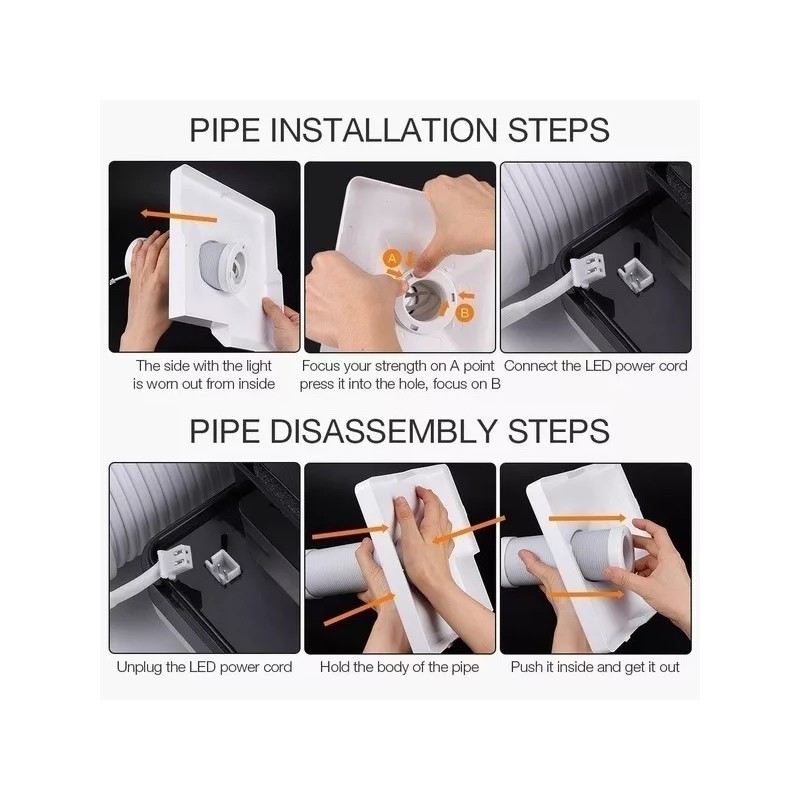 PIPE INSTALLATION STEPS

A

B

The side with the light is worn out from inside

Focus your strength on A point press it into the hole, focus on B

Connect the LED power cord

PIPE DISASSEMBLY STEPS

Unplug the LED power cord

Hold the body of the pipe

Push it inside and get it out